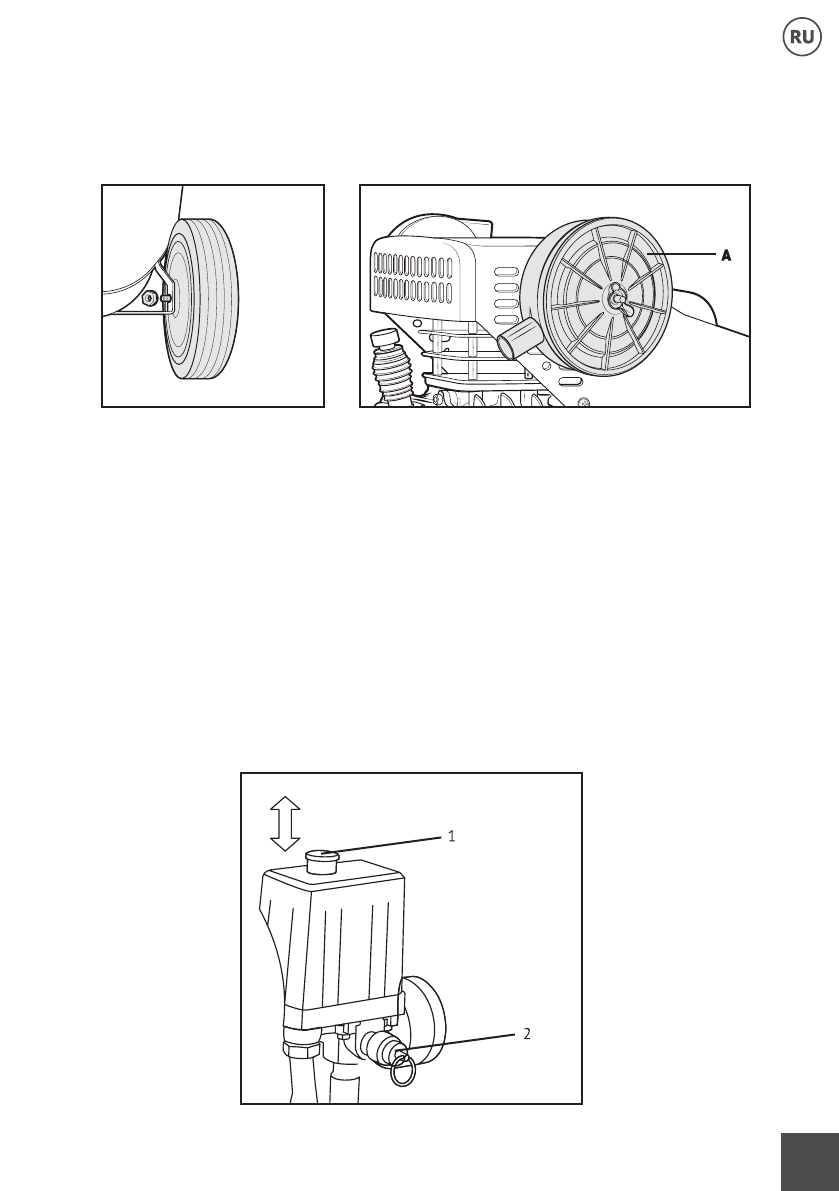 RU

A

1

2