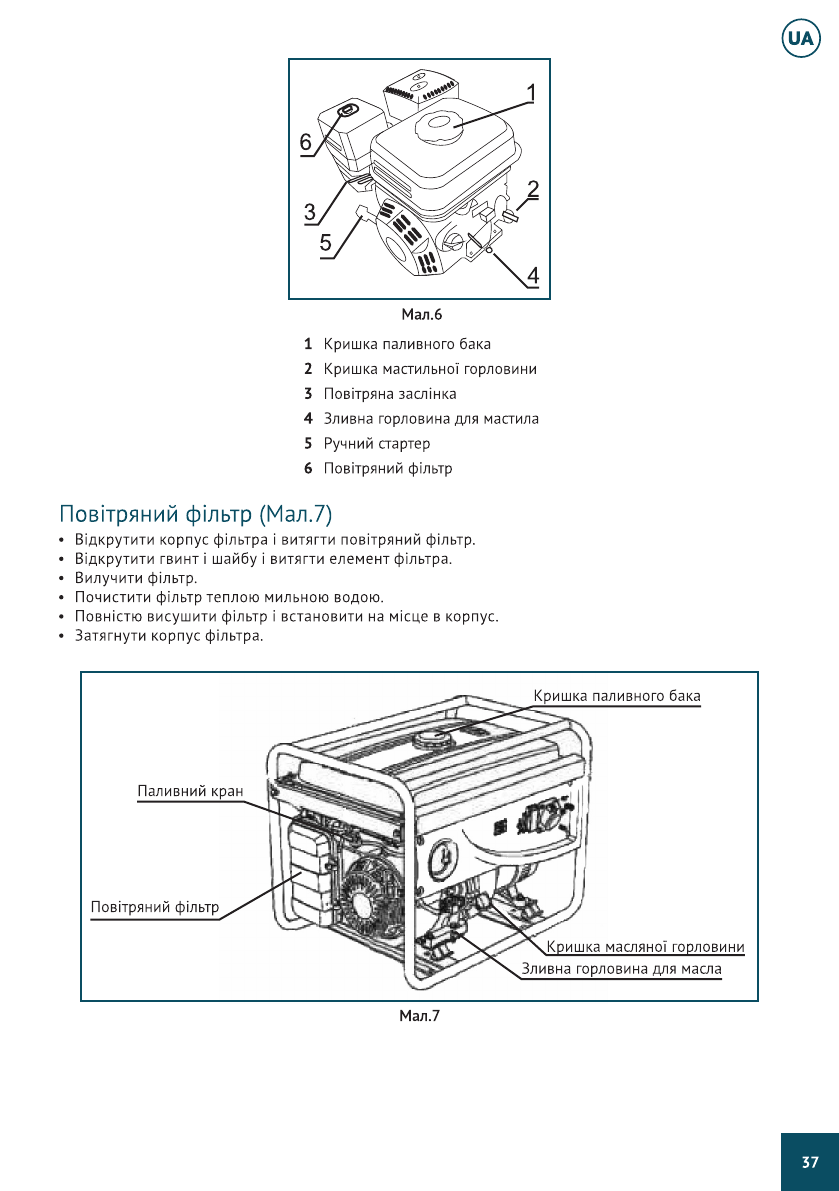 UA

1
6
2
3
5
4

Мал.6

1 Кришка паливного бака
2 Кришка мастильної горловини
3 Повітряна заслінка
4 Зливна горловина для мастила
5 Ручний стартер
6 Повітряний фільтр

Повітряний фільтр (Мал.7)

• Відкрутити корпус фільтра і витягти повітряний фільтр.
• Відкрутити гвинт і шайбу і витягти елемент фільтра.
• Вилучити фільтр.
• Почистити фільтр теплою мильною водою.
• Повністю висушити фільтр і встановити на місце в корпус.
• Затягнути корпус фільтра.

Кришка паливного бака
Паливний кран
Повітряний фільтр
Кришка масляної горловини
Зливна горловина для масла

Мал.7

37