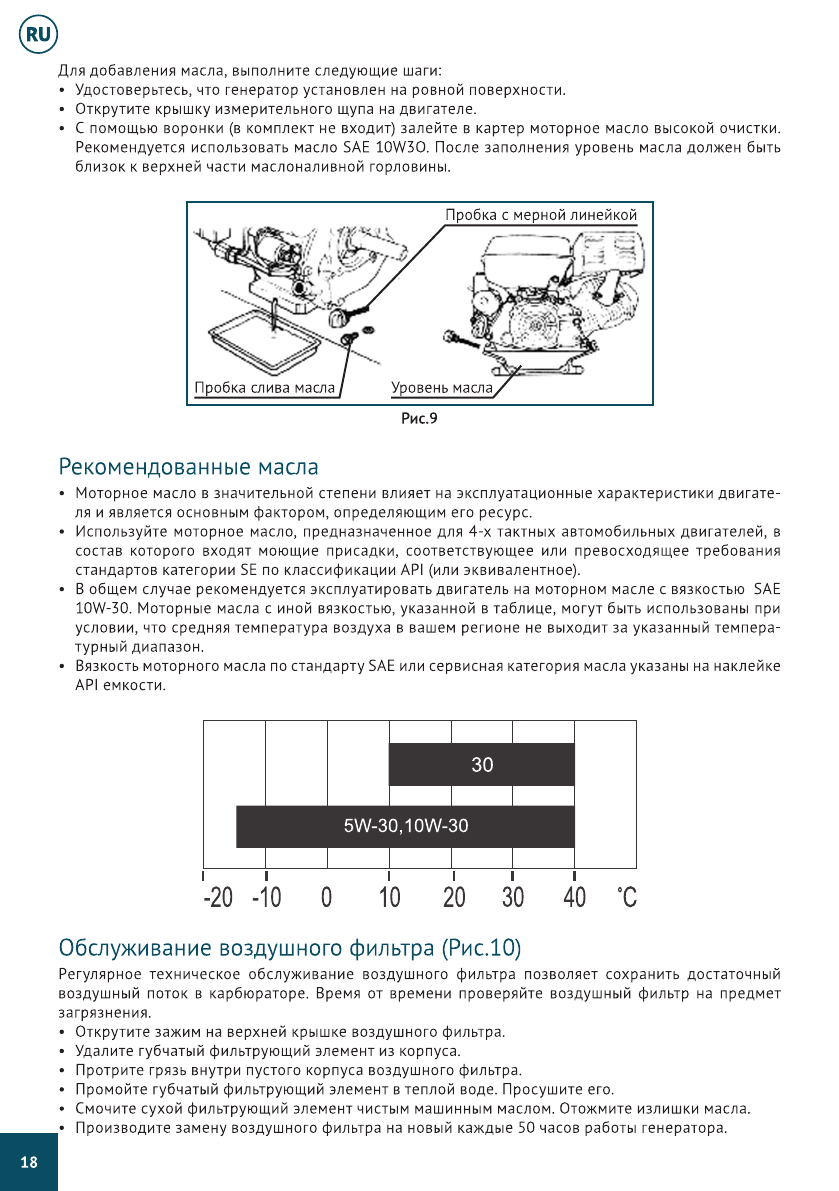 RU

Для добавления масла, выполните следующие шаги:
• Удостоверьтесь, что генератор установлен на ровной поверхности.
• Открутите крышку измерительного щупа на двигателе.
• С помощью воронки (в комплект не входит) залейте в картер моторное масло высокой очистки. Рекомендуется использовать масло SAE 10W30. После заполнения уровень масла должен быть близок к верхней части маслоналивной горловины.

Пробка с мерной линейкой
Пробка слива масла
Уровень масла
Рис.9

Рекомендованные масла
• Моторное масло в значительной степени влияет на эксплуатационные характеристики двигателя и является основным фактором, определяющим его ресурс.
• Используйте моторное масло, предназначенное для 4-х тактных автомобильных двигателей, в состав которого входят моющие присадки, соответствующее или превосходящее требования стандартов категории SE по классификации API (или эквивалентное).
• В общем случае рекомендуется эксплуатировать двигатель на моторном масле с вязкостью SAE 10W-30. Моторные масла с иной вязкостью, указанной в таблице, могут быть использованы при условии, что средняя температура воздуха в вашем регионе не выходит за указанный температурный диапазон.
• Вязкость моторного масла по стандарту SAE или сервисная категория масла указаны на наклейке API емкости.

30
5W-30,10W-30
-20 -10 0 10 20 30 40 °C

Обслуживание воздушного фильтра (Рис.10)
Регулярное техническое обслуживание воздушного фильтра позволяет сохранить достаточный воздушный поток в карбюраторе. Время от времени проверяйте воздушный фильтр на предмет загрязнения.
• Открутите зажим на верхней крышке воздушного фильтра.
• Удалите губчатый фильтрующий элемент из корпуса.
• Протрите грязь внутри пустого корпуса воздушного фильтра.
• Промойте губчатый фильтрующий элемент в теплой воде. Просушите его.
• Смочите сухой фильтрующий элемент чистым машинным маслом. Отожмите излишки масла.
• Производите замену воздушного фильтра на новый каждые 50 часов работы генератора.

18