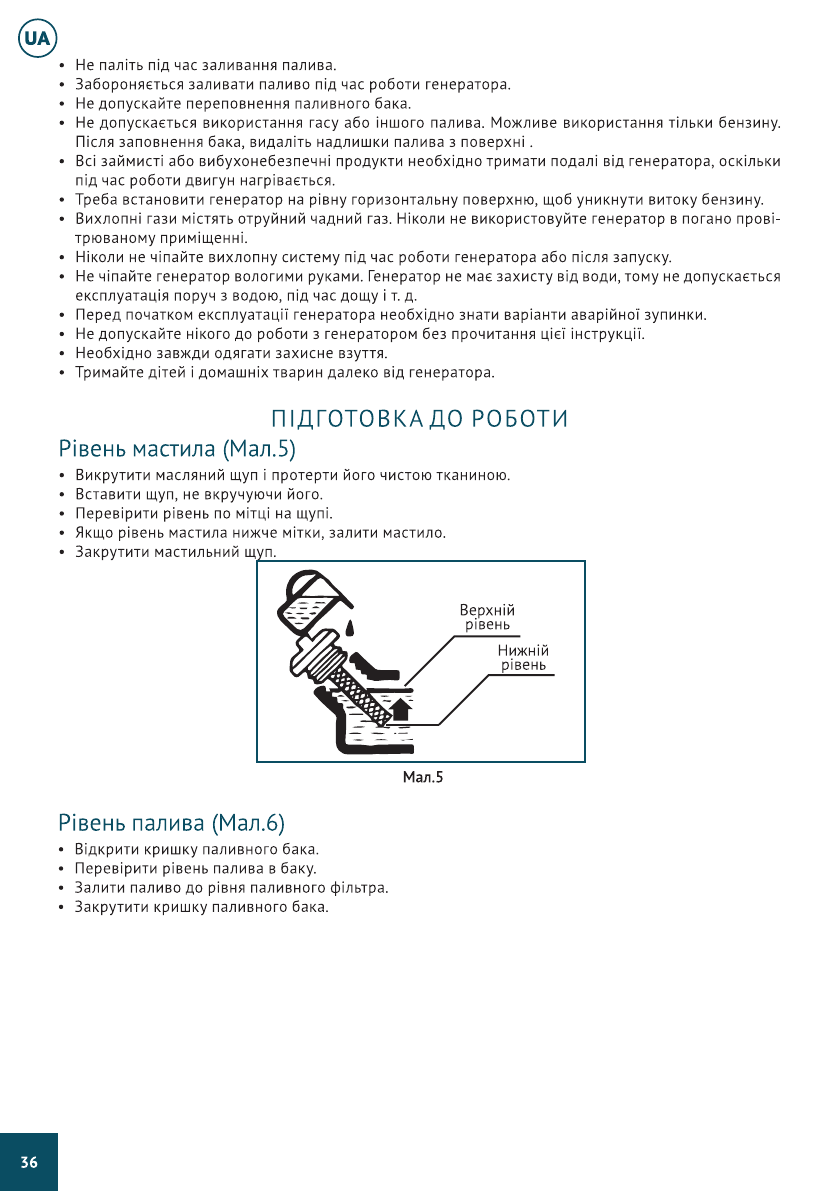 UA

• Не паліть під час заливання палива.
• Забороняється заливати паливо під час роботи генератора.
• Не допускайте переповнення паливного бака.
• Не допускається використання гасу або іншого палива. Можливе використання тільки бензину. Після заповнення бака, видаліть надлишки палива з поверхні .
• Всі займисті або вибухонебезпечні продукти необхідно тримати подалі від генератора, оскільки під час роботи двигун нагрівається.
• Треба встановити генератор на рівну горизонтальну поверхню, щоб уникнути витоку бензину.
• Вихлопні гази містять отруйний чадний газ. Ніколи не використовуйте генератор в погано провітрюваному приміщенні.
• Ніколи не чіпайте вихлопну систему під час роботи генератора або після запуску.
• Не чіпайте генератор вологими руками. Генератор не має захисту від води, тому не допускається експлуатація поруч з водою, під час дощу і т. д.
• Перед початком експлуатації генератора необхідно знати варіанти аварійної зупинки.
• Не допускайте нікого до роботи з генератором без прочитання цієї інструкції.
• Необхідно завжди одягати захисне взуття.
• Тримайте дітей і домашніх тварин далеко від генератора.

ПІДГОТОВКА ДО РОБОТИ

Рівень мастила (Мал.5)

• Викрутити масляний щуп і протерти його чистою тканиною.
• Вставити щуп, не вкручуючи його.
• Перевірити рівень по мітці на щупі.
• Якщо рівень мастила нижче мітки, залити мастило.
• Закрутити мастильний щуп.

Верхній рівень
Нижній рівень

Мал.5

Рівень палива (Мал.6)

• Відкрити кришку паливного бака.
• Перевірити рівень палива в баку.
• Залити паливо до рівня паливного фільтра.
• Закрутити кришку паливного бака.

36