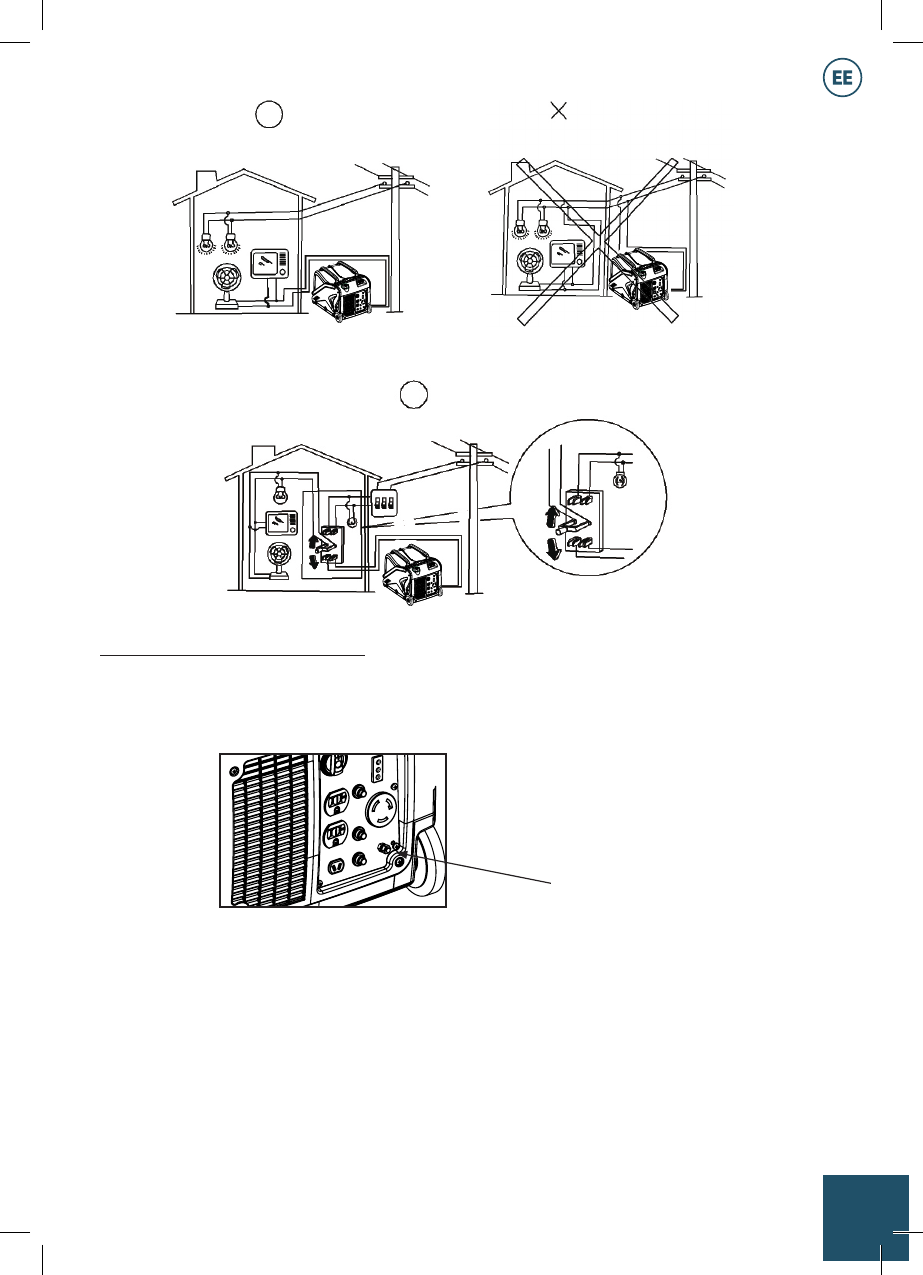 EE