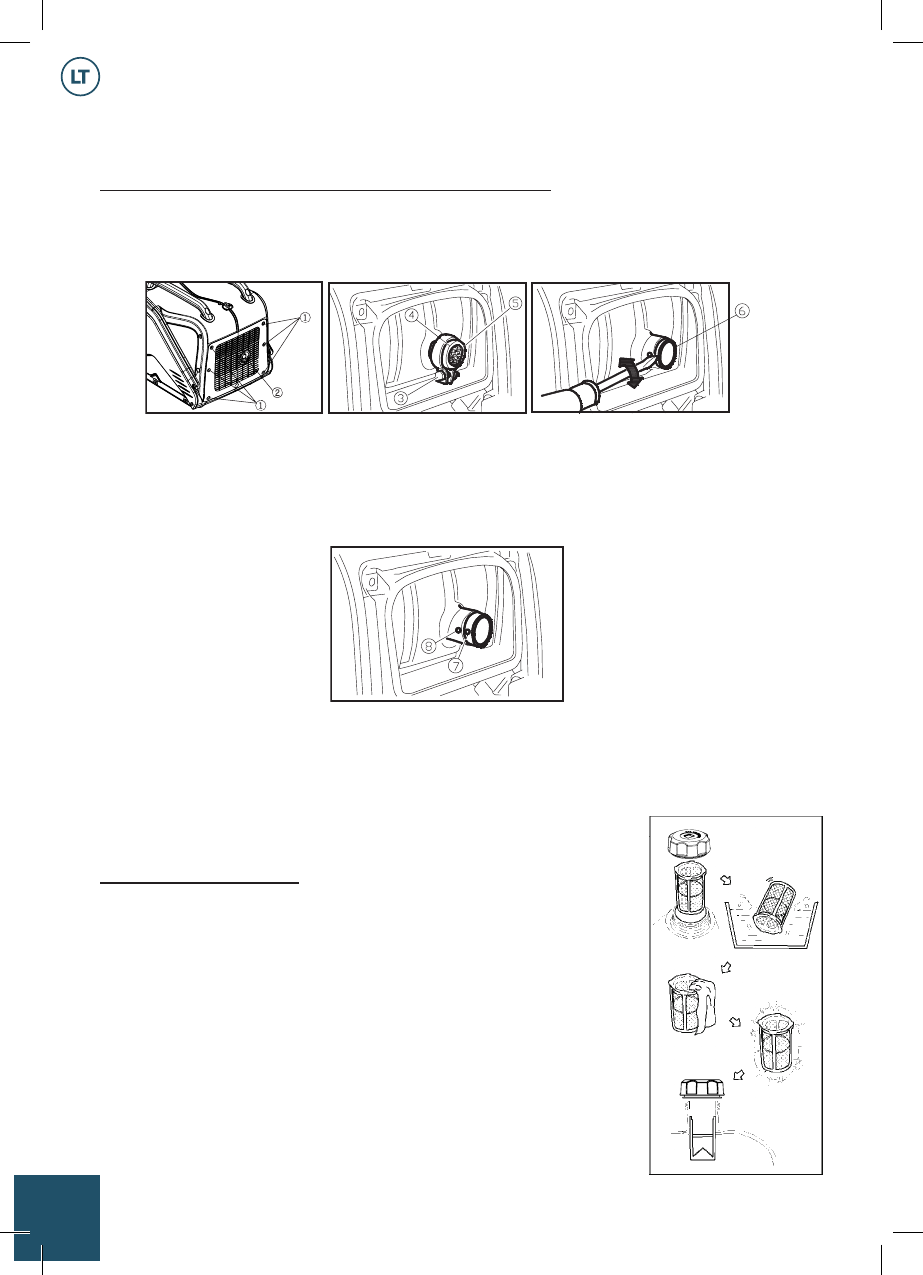 LT

①
②
①
④
⑤
③
⑥
⑧
⑦