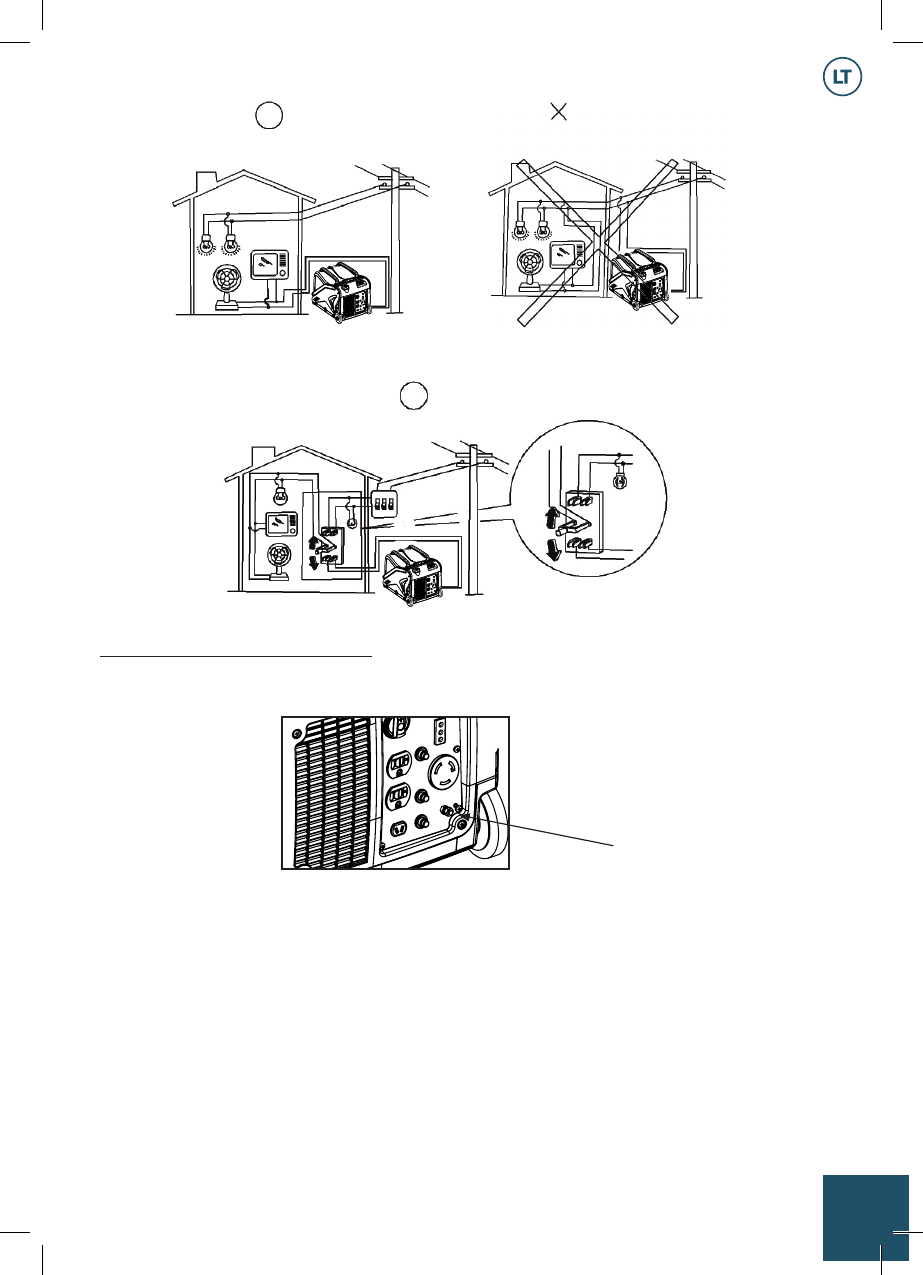 LT