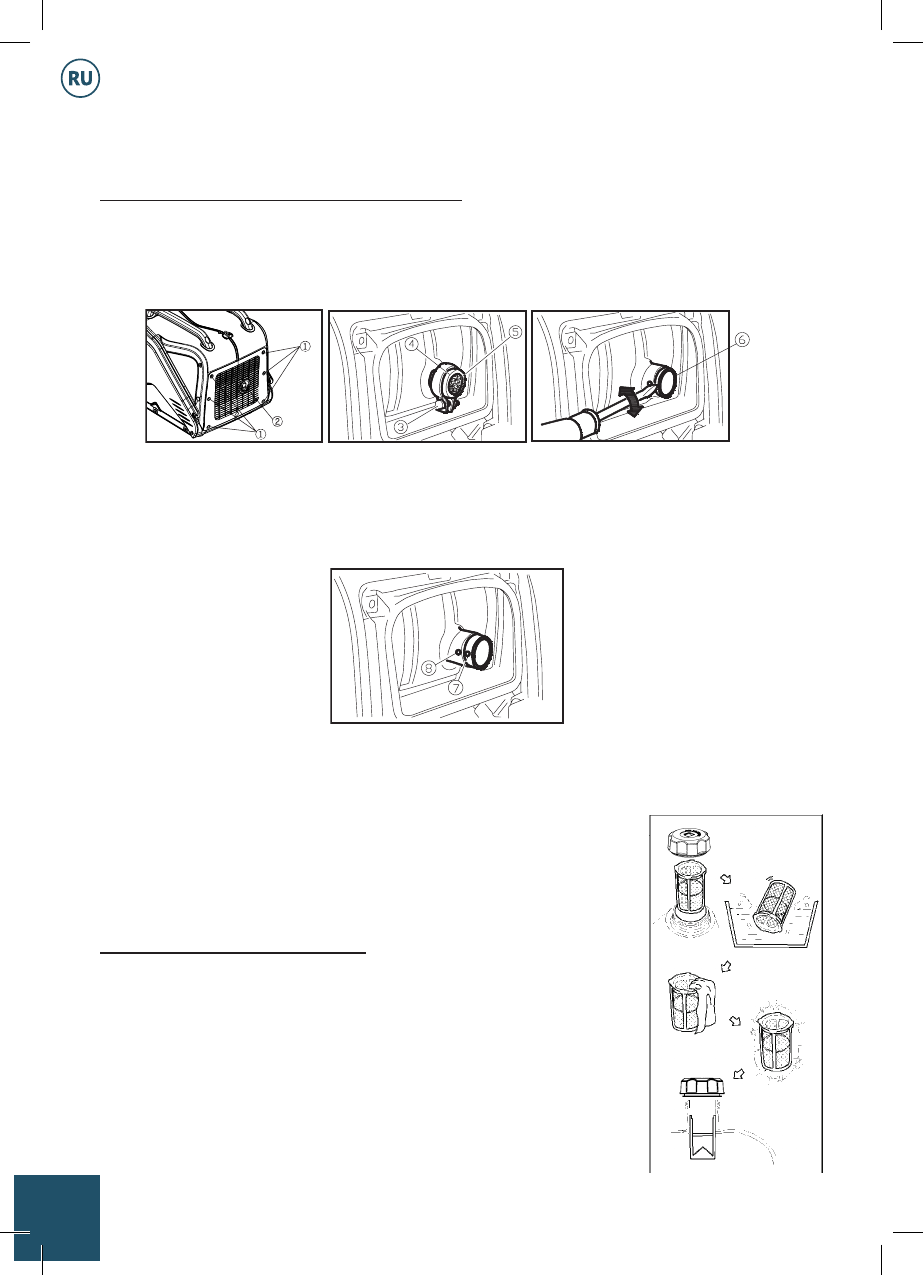 RU

①

②

①

④

⑤

③

⑥

⑧

⑦