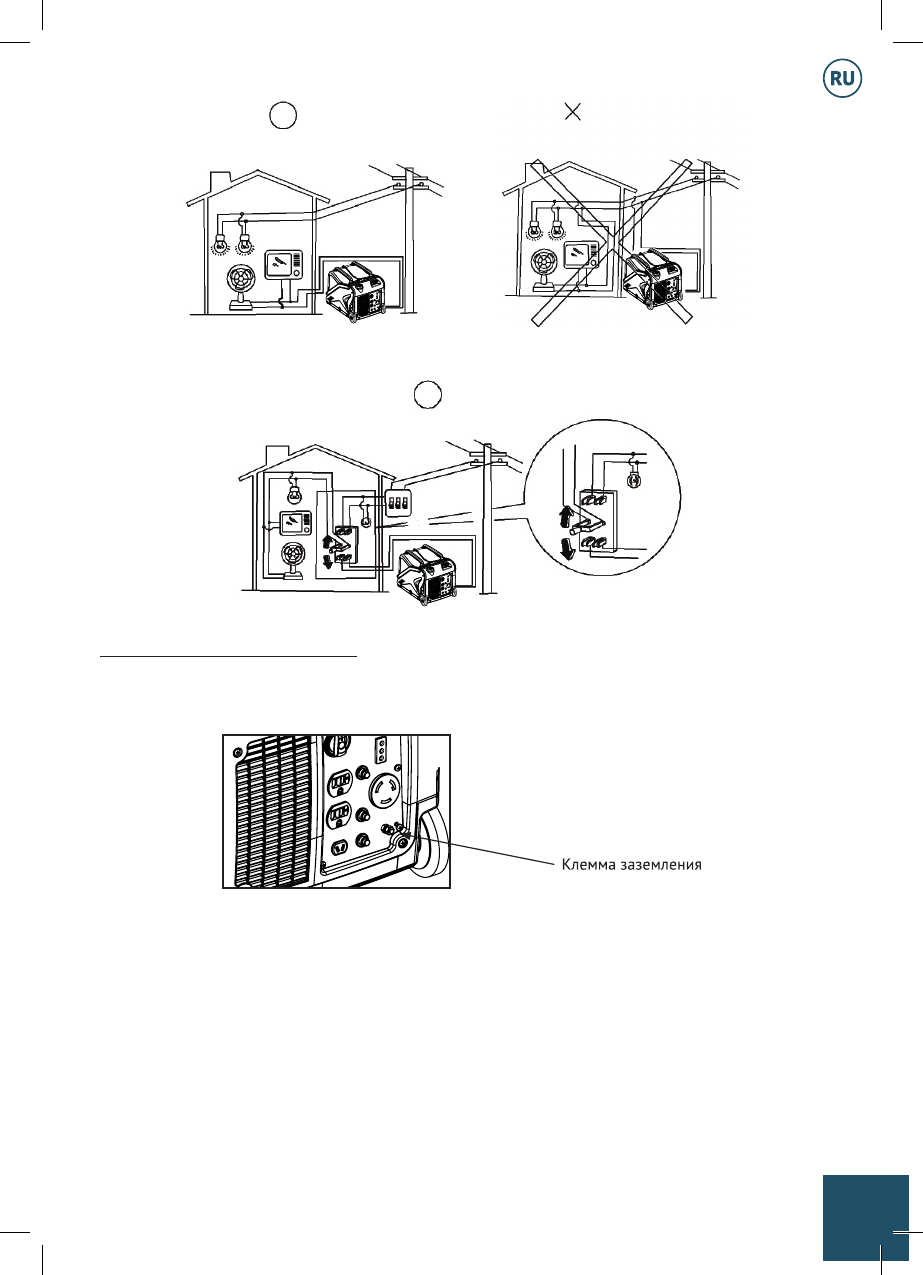 RU

Клемма заземления