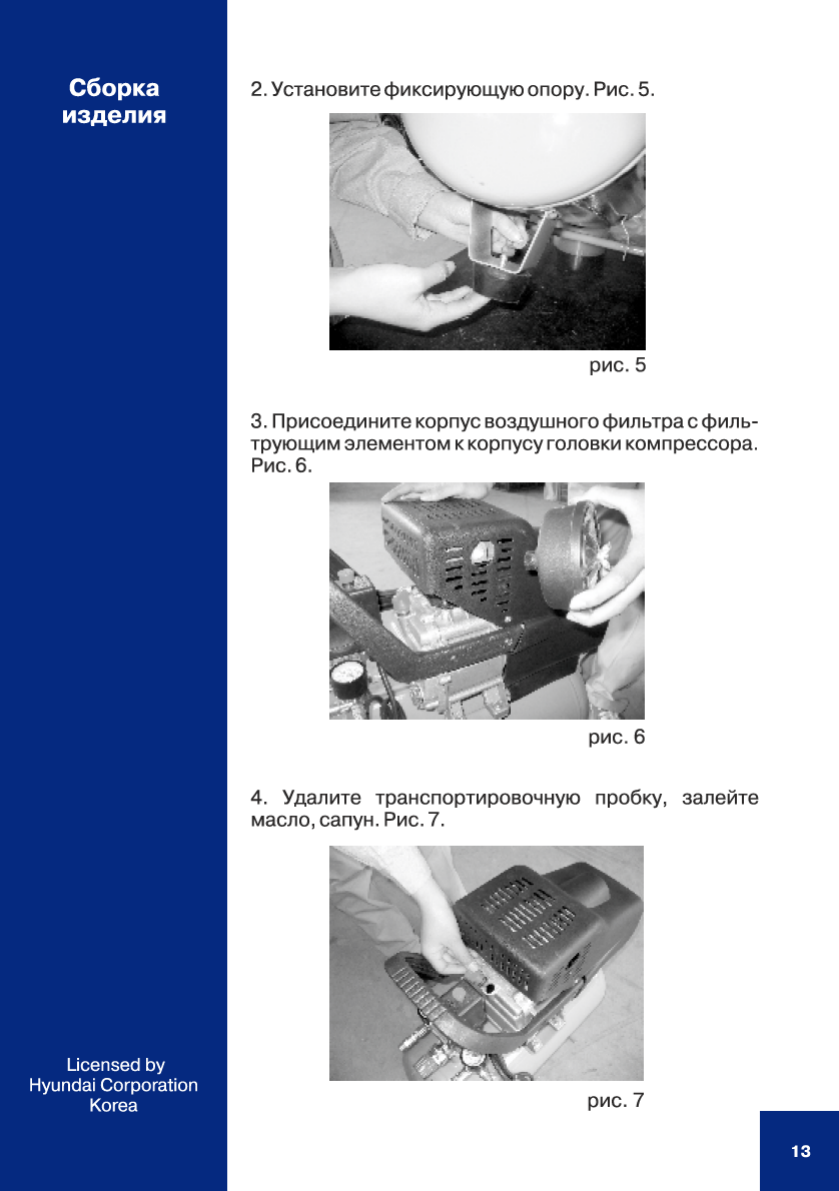 Сборка изделия

2. Установите фиксирующую опору. Рис. 5.

рис. 5

3. Присоедините корпус воздушного фильтра с фильтрующим элементом к корпусу головки компрессора. Рис. 6.

рис. 6

4. Удалите транспортировочную пробку, залейте масло, сапун. Рис. 7.

рис. 7

Licensed by
Hyundai Corporation
Korea

13