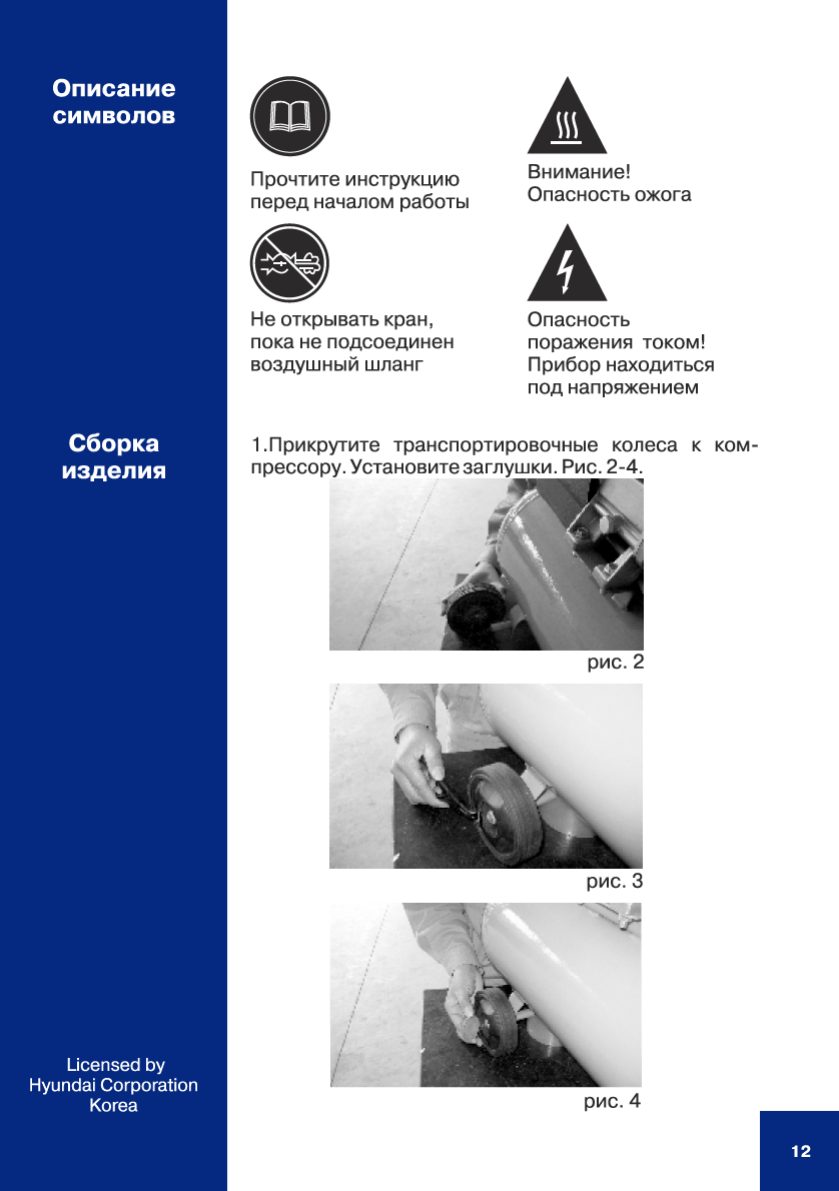 Описание символов

Прочтите инструкцию перед началом работы

Внимание! Опасность ожога

Не открывать кран, пока не подсоединен воздушный шланг

Опасность поражения током! Прибор находиться под напряжением

Сборка изделия

1.Прикрутите транспортировочные колеса к компрессору. Установите заглушки. Рис. 2-4.

рис. 2

рис. 3

рис. 4

Licensed by Hyundai Corporation Korea

12