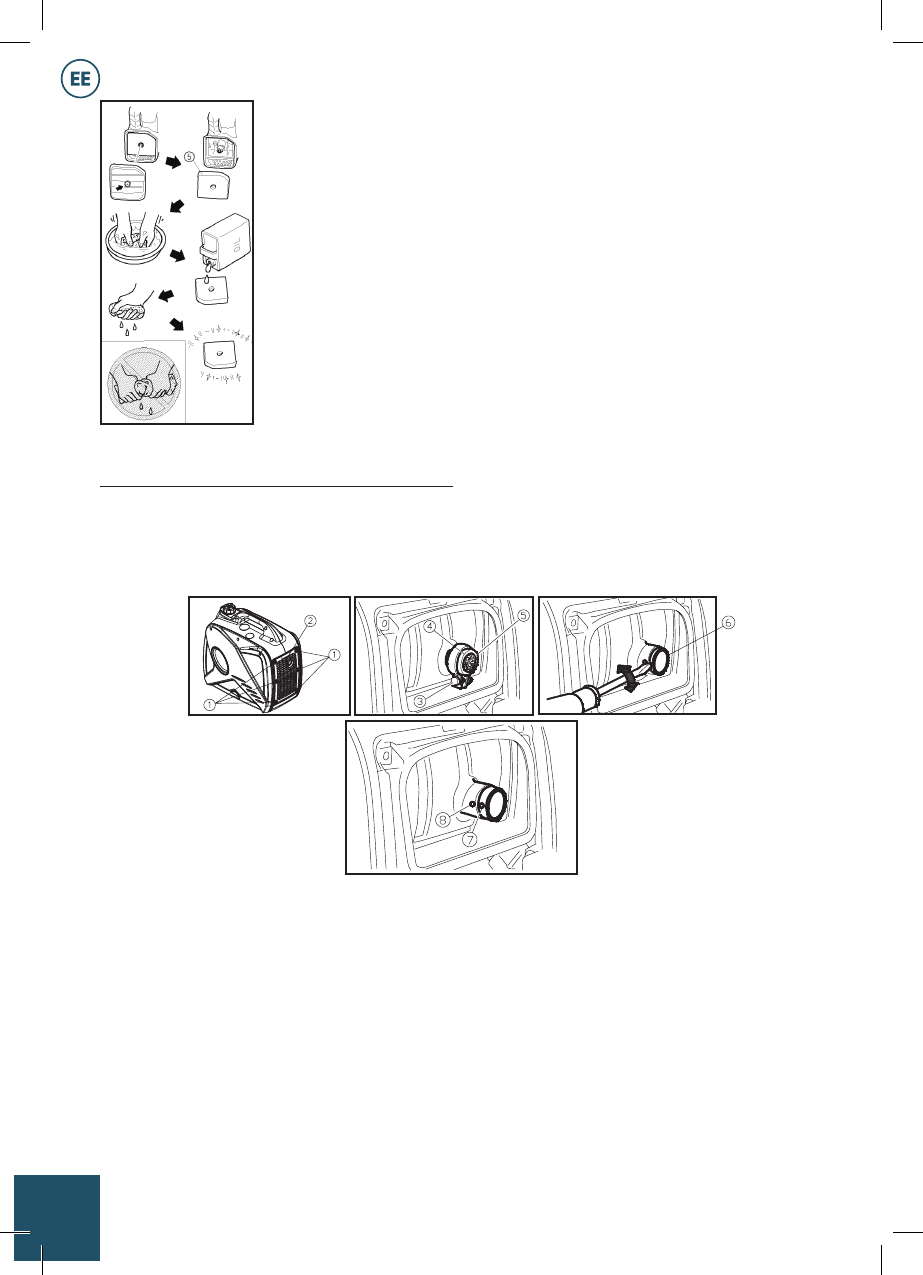 EE

5

2

1

1

4

5

3

6

8

7