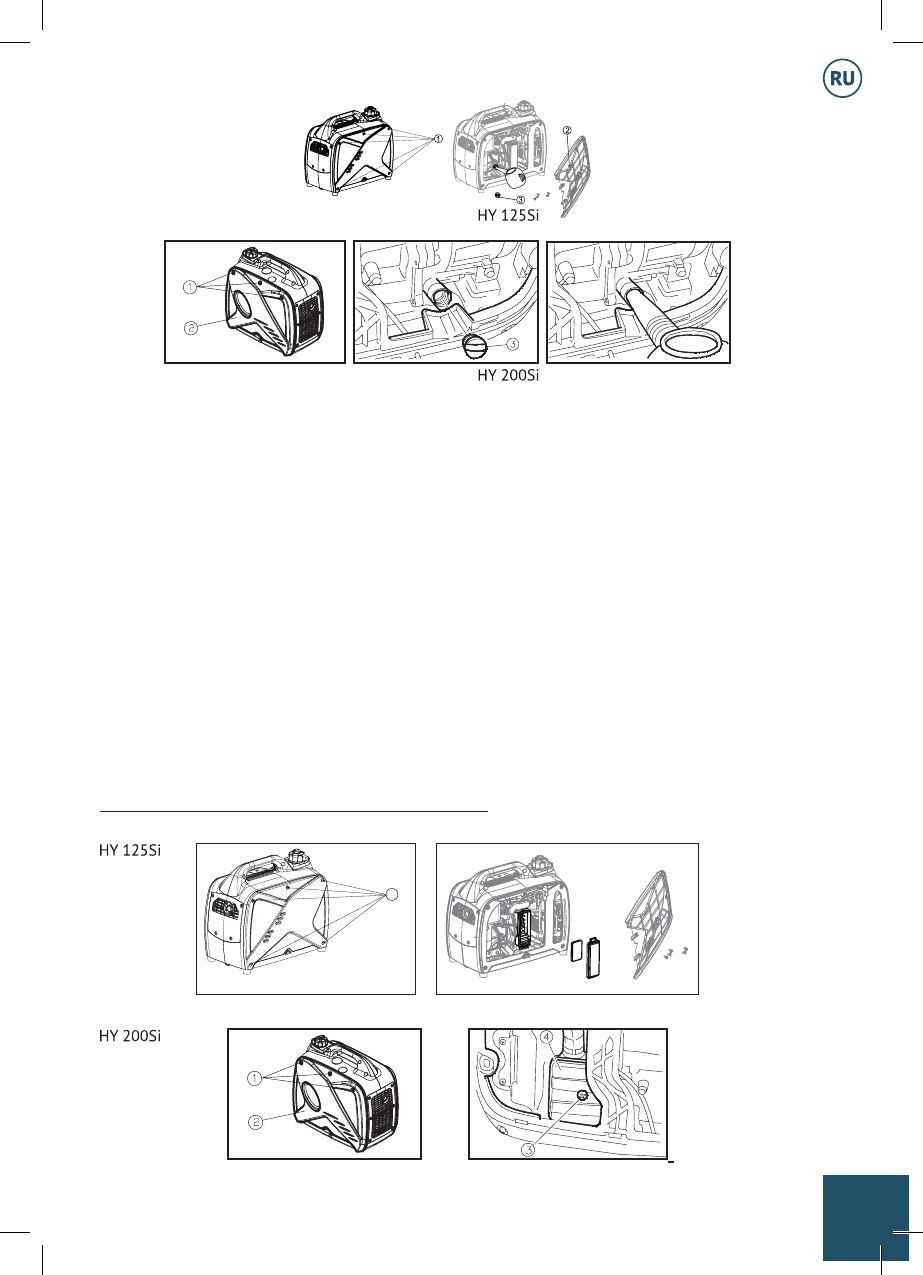 RU

①
②
③
HY 125Si

①
②
③
HY 200Si

HY 125Si

HY 200Si

①
②
④
③