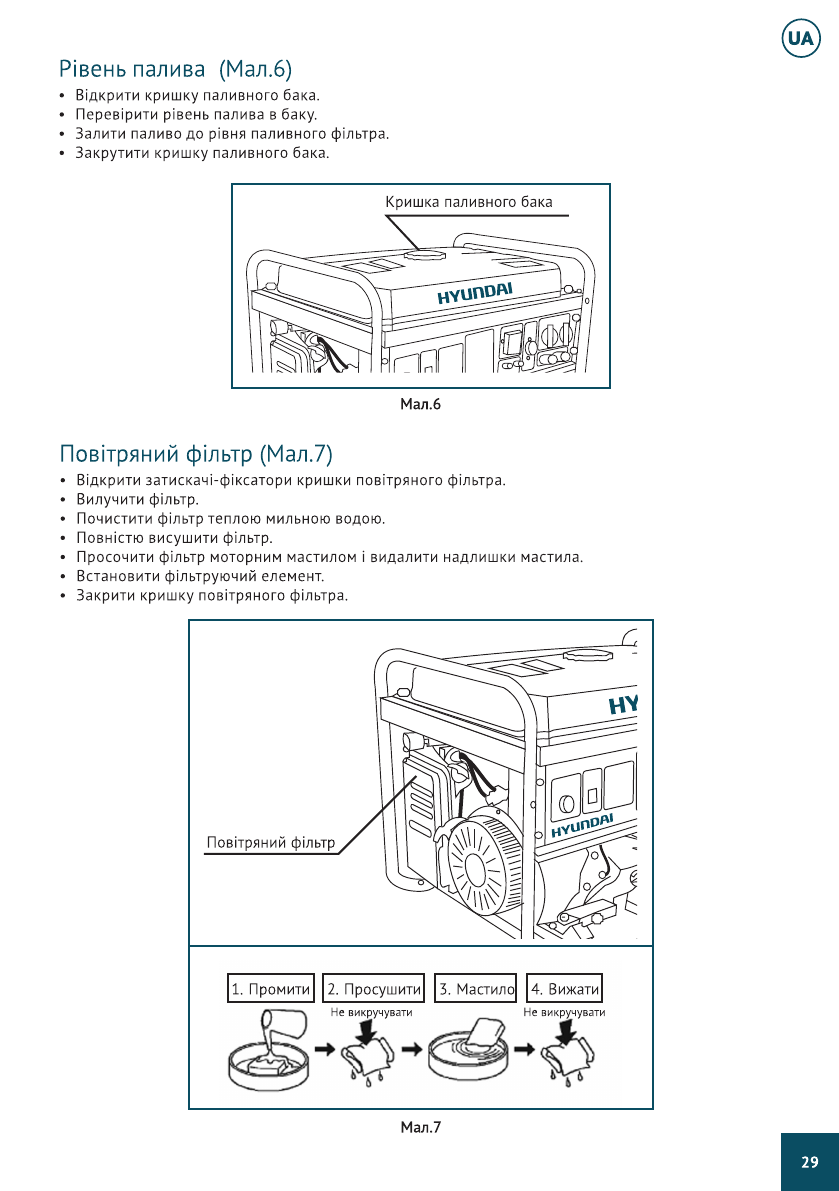 UA

Рівень палива (Мал.6)

• Відкрити кришку паливного бака.
• Перевірити рівень палива в баку.
• Залити паливо до рівня паливного фільтра.
• Закрутити кришку паливного бака.

Кришка паливного бака

HYUNDAI

Мал.6

Повітряний фільтр (Мал.7)

• Відкрити затискачі-фіксатори кришки повітряного фільтра.
• Вилучити фільтр.
• Почистити фільтр теплою мильною водою.
• Повністю висушити фільтр.
• Просочити фільтр моторним мастилом і видалити надлишки мастила.
• Встановити фільтруючий елемент.
• Закрити кришку повітряного фільтра.

HY

HYUNDAI

Повітряний фільтр

1. Промити
2. Просушити
Не викручувати
3. Мастило
4. Вижати
Не викручувати

Мал.7

29