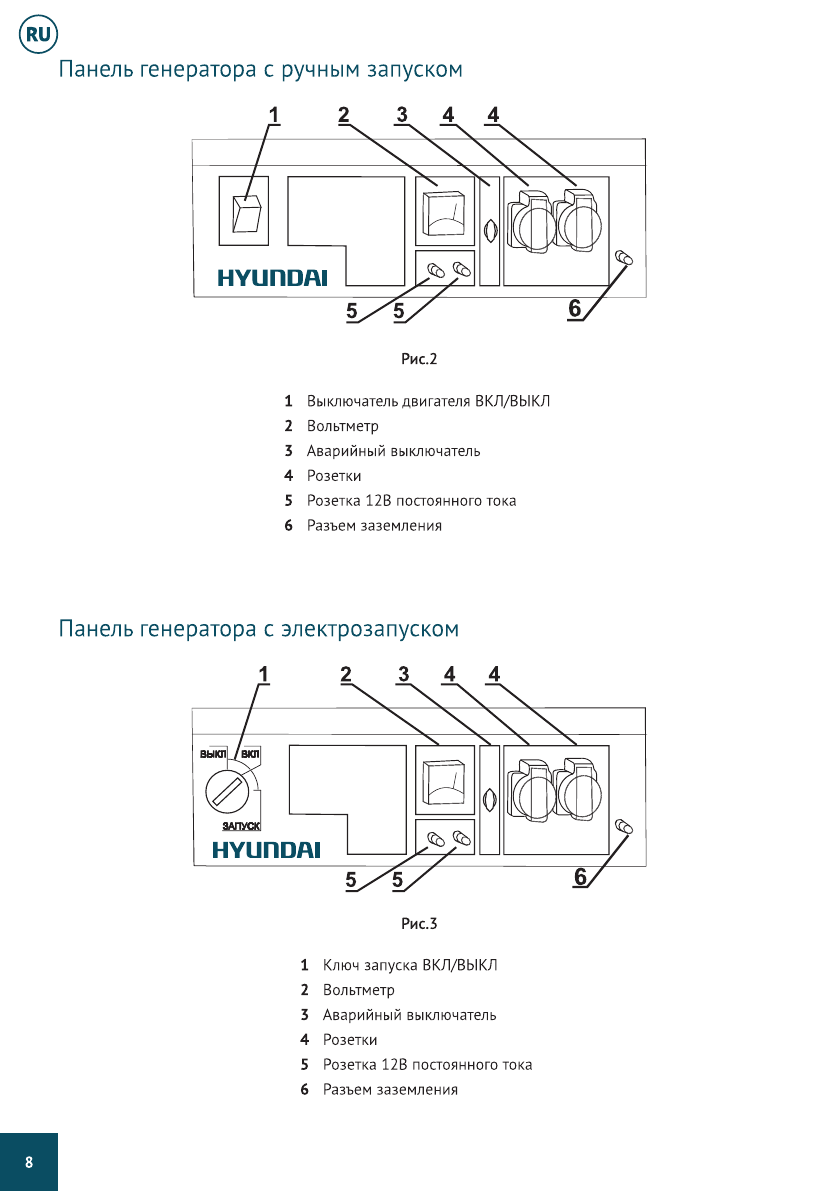 RU

Панель генератора с ручным запуском

1 2 3 4 4

HYUNDAI

5 5 6

Рис.2

1 Выключатель двигателя ВКЛ/ВЫКЛ
2 Вольтметр
3 Аварийный выключатель
4 Розетки
5 Розетка 12В постоянного тока
6 Разъем заземления

Панель генератора с электрозапуском

1 2 3 4 4

ВЫКЛ ВКЛ

ЗАПУСК

HYUNDAI

5 5 6

Рис.3

1 Ключ запуска ВКЛ/ВЫКЛ
2 Вольтметр
3 Аварийный выключатель
4 Розетки
5 Розетка 12В постоянного тока
6 Разъем заземления

8