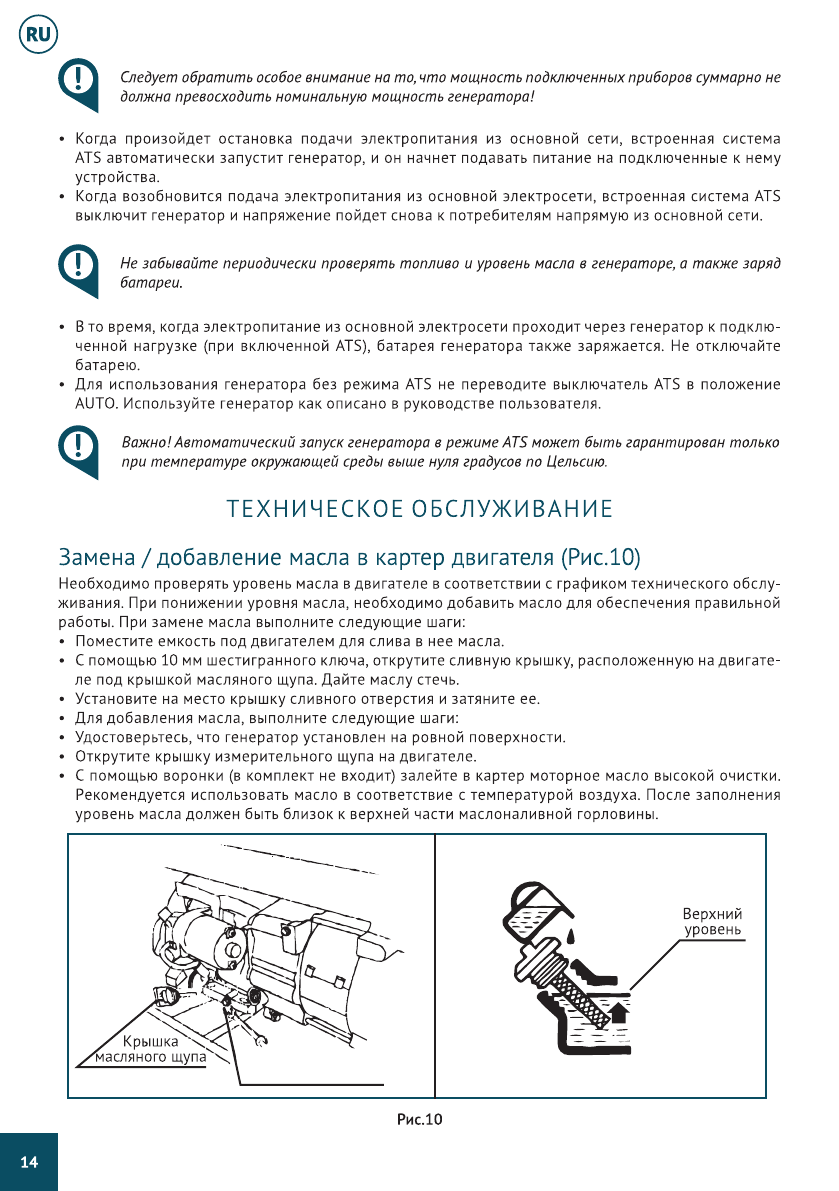 RU

Следует обратить особое внимание на то, что мощность подключенных приборов суммарно не должна превосходить номинальную мощность генератора!

• Когда произойдет остановка подачи электропитания из основной сети, встроенная система ATS автоматически запустит генератор, и он начнет подавать питание на подключенные к нему устройства.
• Когда возобновится подача электропитания из основной электросети, встроенная система ATS выключит генератор и напряжение пойдет снова к потребителям напрямую из основной сети.

Не забывайте периодически проверять топливо и уровень масла в генераторе, а также заряд батареи.

• В то время, когда электропитание из основной электросети проходит через генератор к подключенной нагрузке (при включенной ATS), батарея генератора также заряжается. Не отключайте батарею.
• Для использования генератора без режима ATS не переводите выключатель ATS в положение AUTO. Используйте генератор как описано в руководстве пользователя.

Важно! Автоматический запуск генератора в режиме ATS может быть гарантирован только при температуре окружающей среды выше нуля градусов по Цельсию.

ТЕХНИЧЕСКОЕ ОБСЛУЖИВАНИЕ

Замена / добавление масла в картер двигателя (Рис.10)

Необходимо проверять уровень масла в двигателе в соответствии с графиком технического обслуживания. При понижении уровня масла, необходимо добавить масло для обеспечения правильной работы. При замене масла выполните следующие шаги:
• Поместите емкость под двигателем для слива в нее масла.
• С помощью 10 мм шестигранного ключа, открутите сливную крышку, расположенную на двигателе под крышкой масляного щупа. Дайте маслу стечь.
• Установите на место крышку сливного отверстия и затяните ее.
• Для добавления масла, выполните следующие шаги:
• Удостоверьтесь, что генератор установлен на ровной поверхности.
• Открутите крышку измерительного щупа на двигателе.
• С помощью воронки (в комплект не входит) залейте в картер моторное масло высокой очистки. Рекомендуется использовать масло в соответствие с температурой воздуха. После заполнения уровень масла должен быть близок к верхней части маслоналивной горловины.

Крышка масляного щупа

Верхний уровень

Рис.10

14