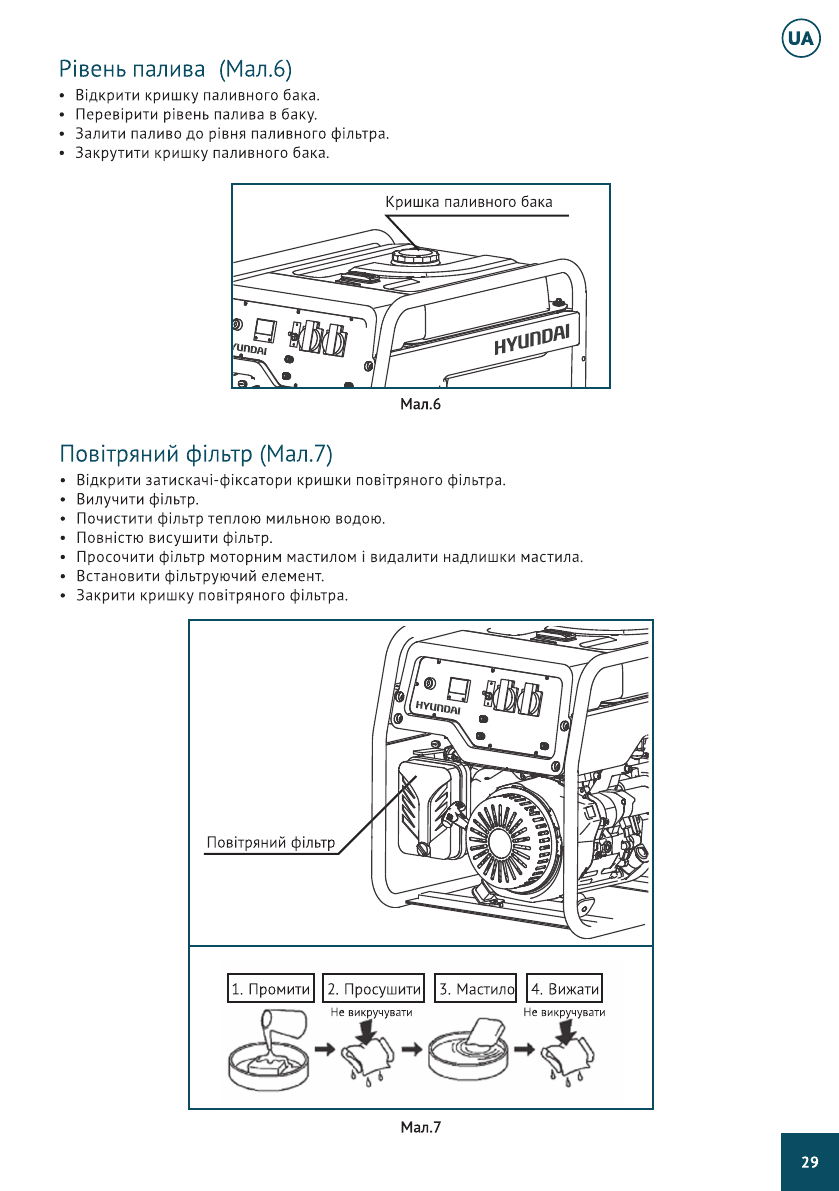 UA

Рівень палива (Мал.6)

• Відкрити кришку паливного бака.
• Перевірити рівень палива в баку.
• Залити паливо до рівня паливного фільтра.
• Закрутити кришку паливного бака.

Кришка паливного бака

HYUNDAI

HYUNDAI

Мал.6

Повітряний фільтр (Мал.7)

• Відкрити затискачі-фіксатори кришки повітряного фільтра.
• Вилучити фільтр.
• Почистити фільтр теплою мильною водою.
• Повністю висушити фільтр.
• Просочити фільтр моторним мастилом і видалити надлишки мастила.
• Встановити фільтруючий елемент.
• Закрити кришку повітряного фільтра.

HYUNDAI

Повітряний фільтр

1. Промити
2. Просушити
Не викручувати
3. Мастило
4. Вижати
Не викручувати

Мал.7

29