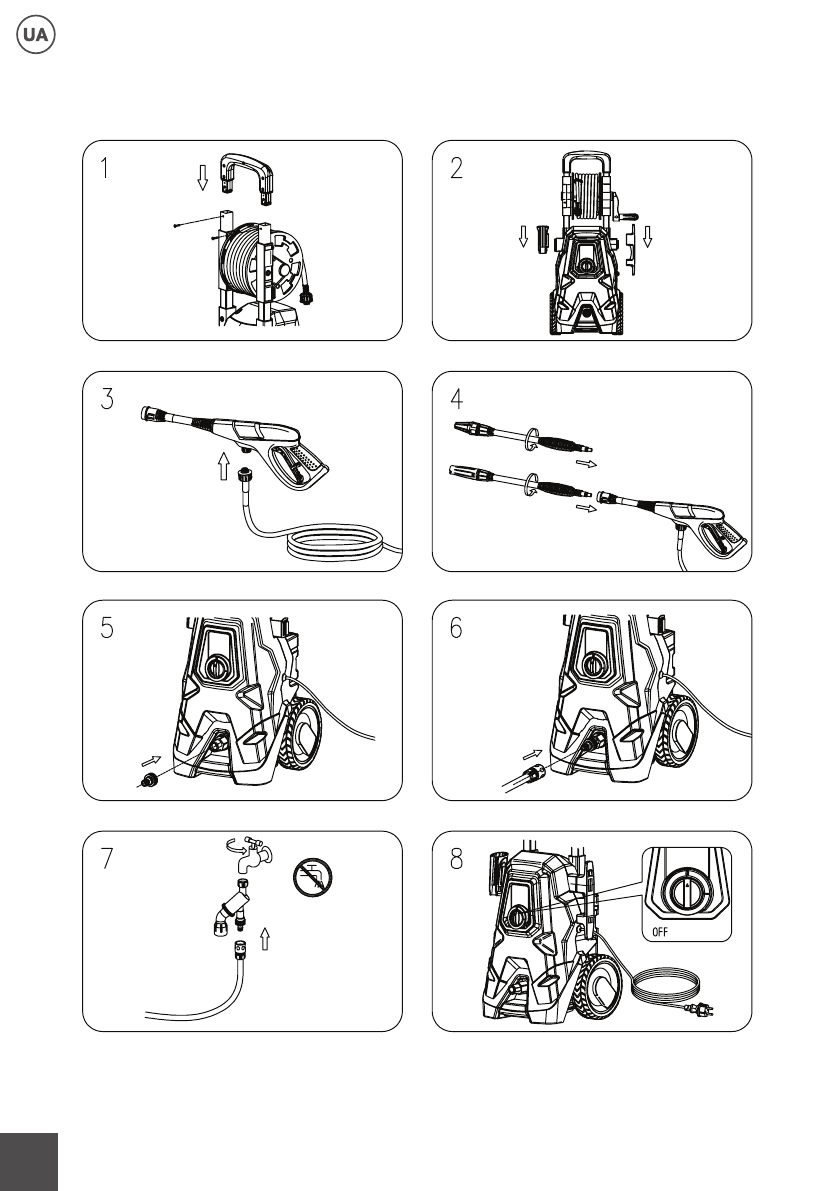 UA

1

2

3

4

5

6

7

8

OFF