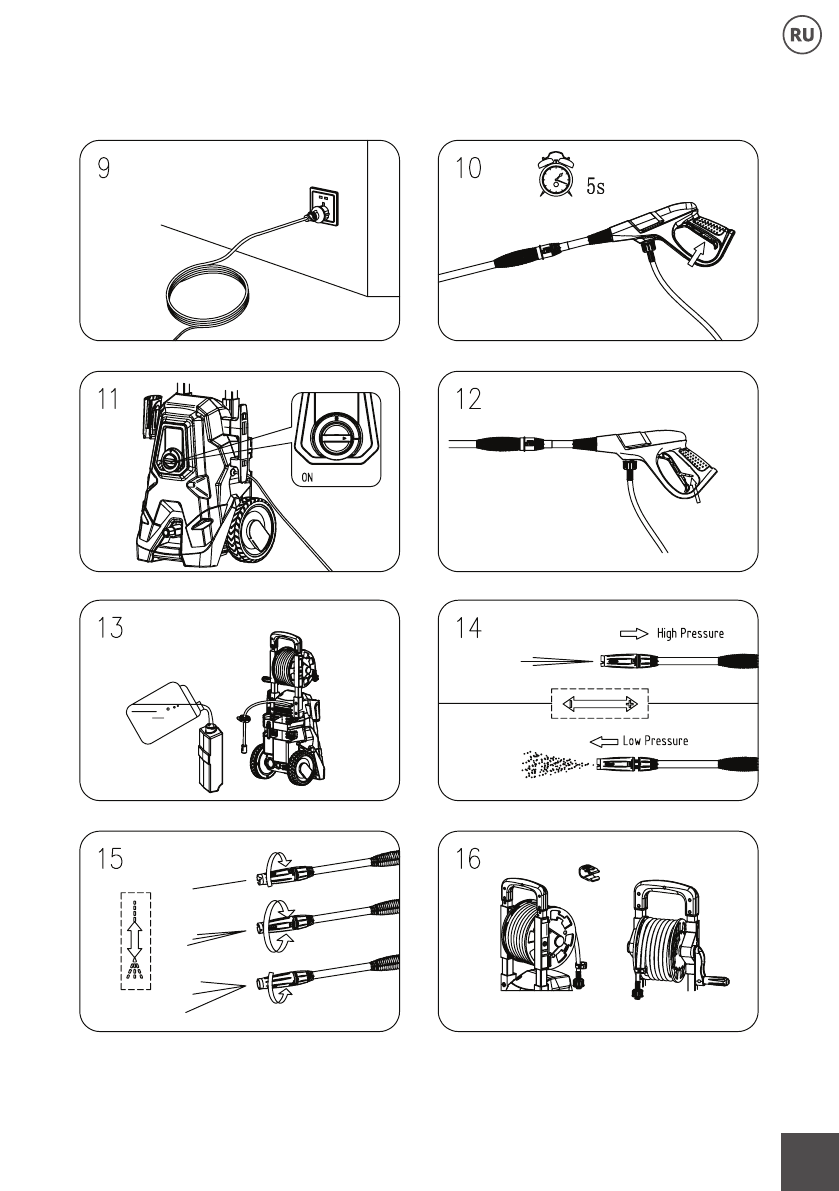 RU

9

10
5s

11
ON

12

13

14
High Pressure
Low Pressure

15

16