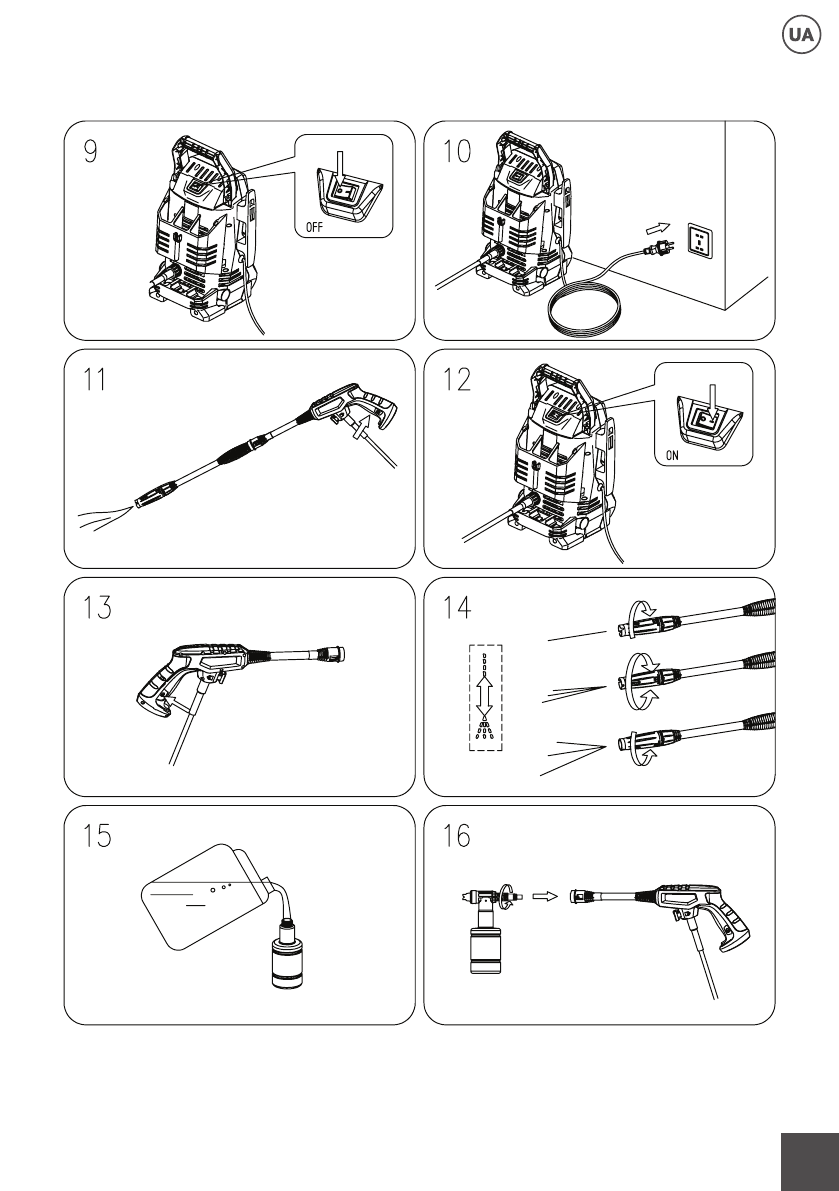 UA

9

OFF

10

11

12

ON

13

14

15

16