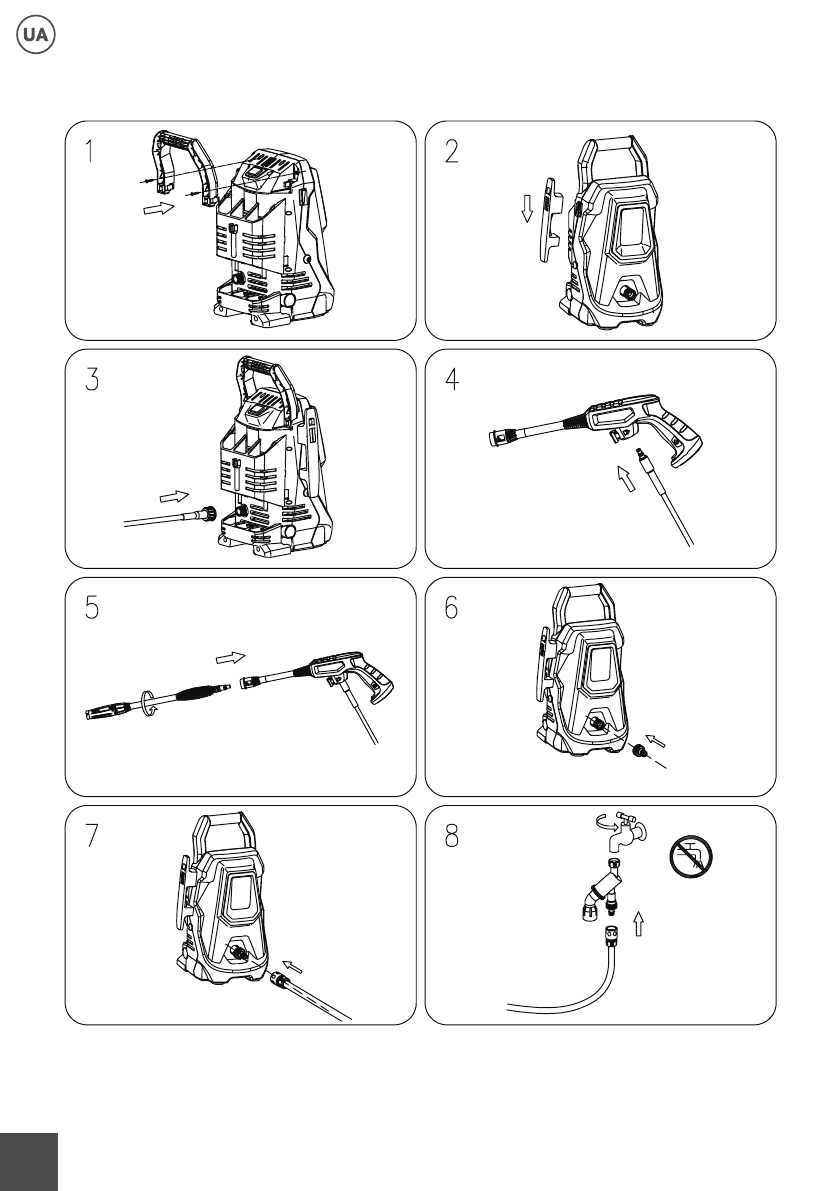 UA

1

2

3

4

5

6

7

8