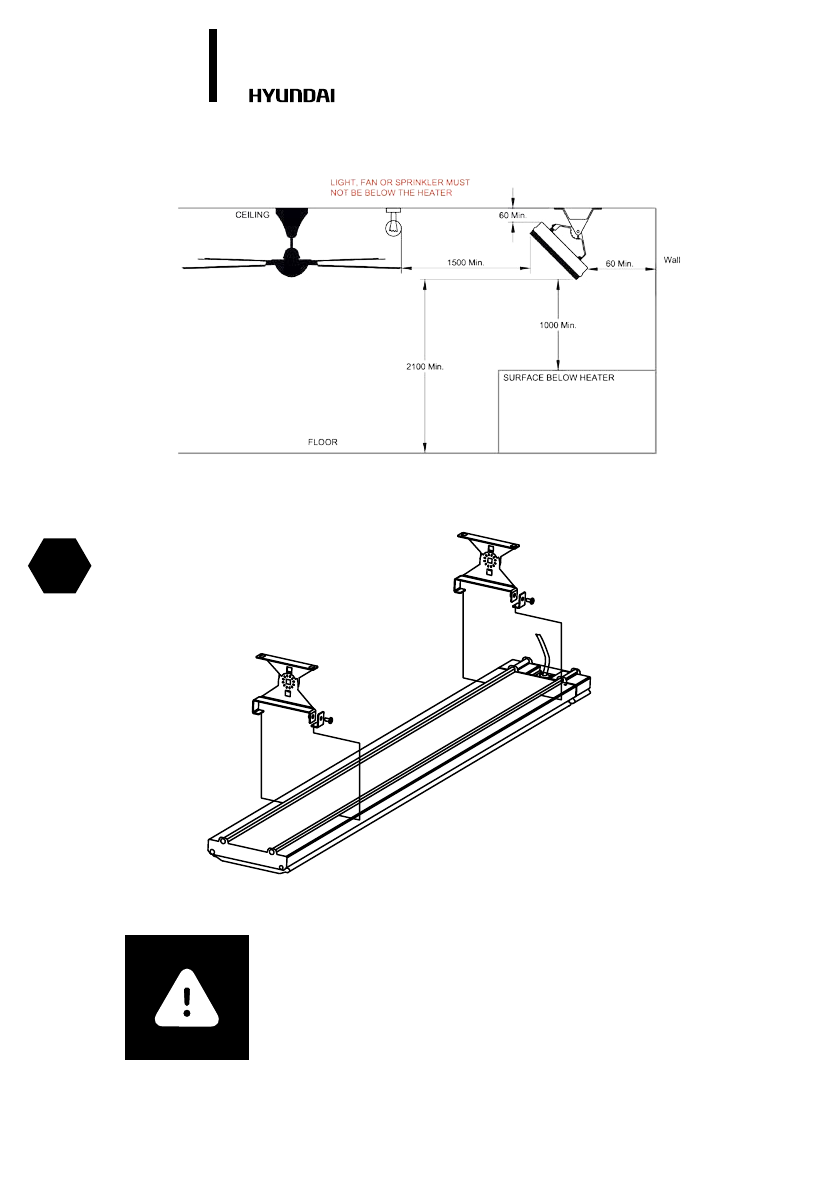 HYUNDAI

LIGHT, FAN OR SPRINKLER MUST NOT BE BELOW THE HEATER

CEILING

60 Min.

1500 Min.

60 Min.

Wall

1000 Min.

2100 Min.

SURFACE BELOW HEATER

FLOOR