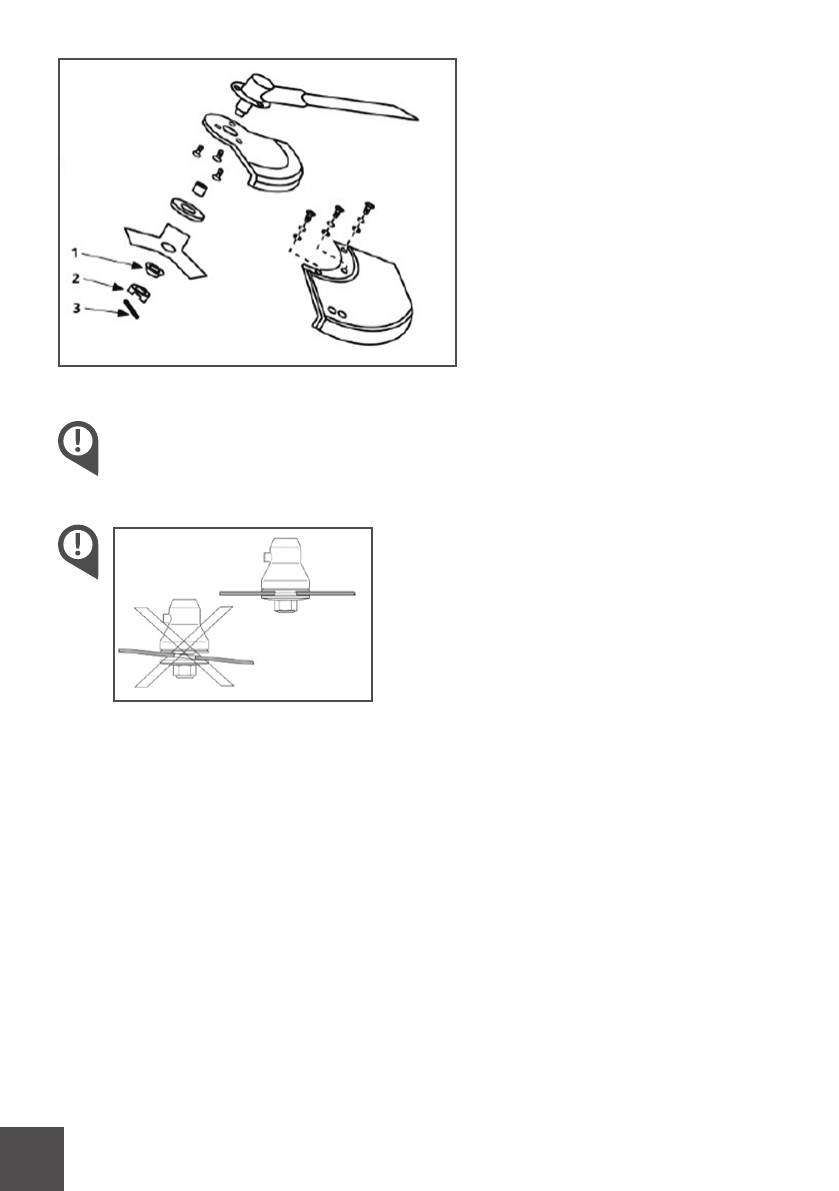 1
2
3