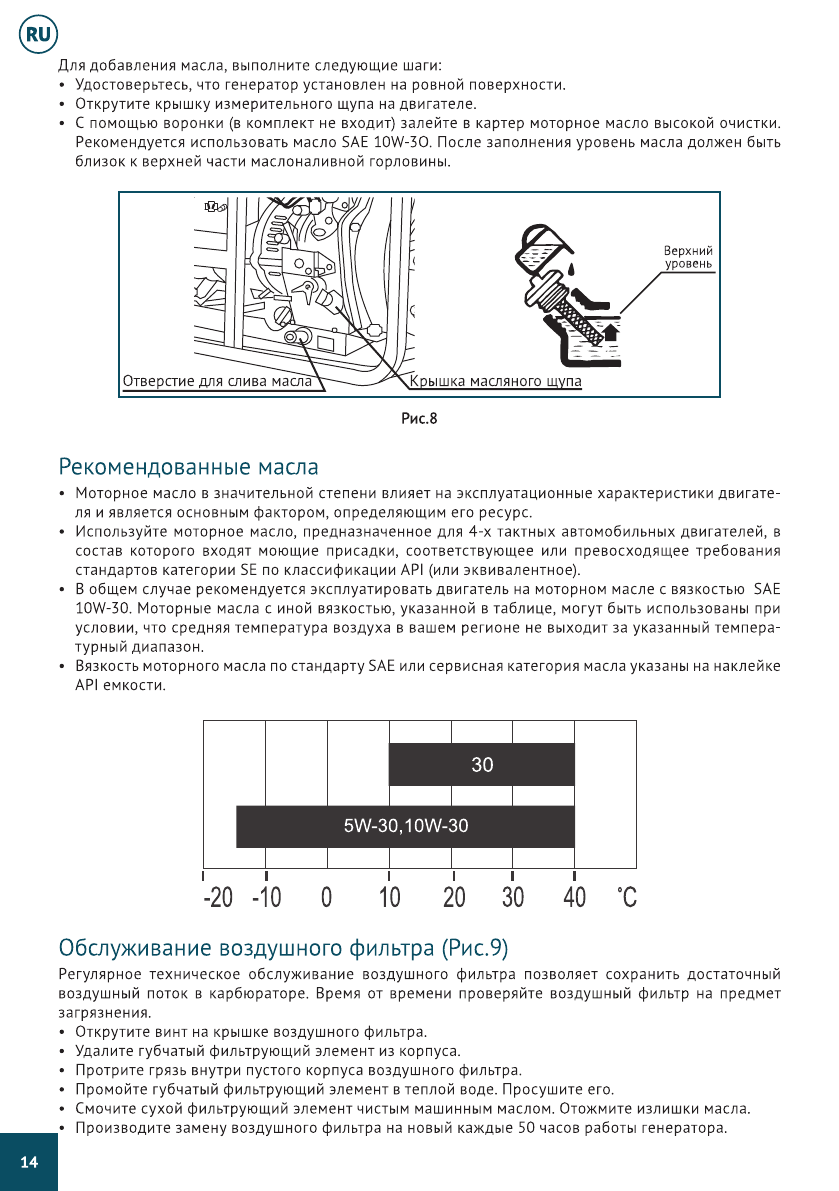 RU

Для добавления масла, выполните следующие шаги:
• Удостоверьтесь, что генератор установлен на ровной поверхности.
• Открутите крышку измерительного щупа на двигателе.
• С помощью воронки (в комплект не входит) залейте в картер моторное масло высокой очистки. Рекомендуется использовать масло SAE 10W-30. После заполнения уровень масла должен быть близок к верхней части маслоналивной горловины.

Верхний уровень

Отверстие для слива масла

Крышка масляного щупа

Рис.8

Рекомендованные масла
• Моторное масло в значительной степени влияет на эксплуатационные характеристики двигателя и является основным фактором, определяющим его ресурс.
• Используйте моторное масло, предназначенное для 4-х тактных автомобильных двигателей, в состав которого входят моющие присадки, соответствующее или превосходящее требования стандартов категории SE по классификации API (или эквивалентное).
• В общем случае рекомендуется эксплуатировать двигатель на моторном масле с вязкостью SAE 10W-30. Моторные масла с иной вязкостью, указанной в таблице, могут быть использованы при условии, что средняя температура воздуха в вашем регионе не выходит за указанный температурный диапазон.
• Вязкость моторного масла по стандарту SAE или сервисная категория масла указаны на наклейке API емкости.

30

5W-30,10W-30

-20 -10 0 10 20 30 40 °C

Обслуживание воздушного фильтра (Рис.9)
Регулярное техническое обслуживание воздушного фильтра позволяет сохранить достаточный воздушный поток в карбюраторе. Время от времени проверяйте воздушный фильтр на предмет загрязнения.
• Открутите винт на крышке воздушного фильтра.
• Удалите губчатый фильтрующий элемент из корпуса.
• Протрите грязь внутри пустого корпуса воздушного фильтра.
• Промойте губчатый фильтрующий элемент в теплой воде. Просушите его.
• Смочите сухой фильтрующий элемент чистым машинным маслом. Отожмите излишки масла.
• Производите замену воздушного фильтра на новый каждые 50 часов работы генератора.

14