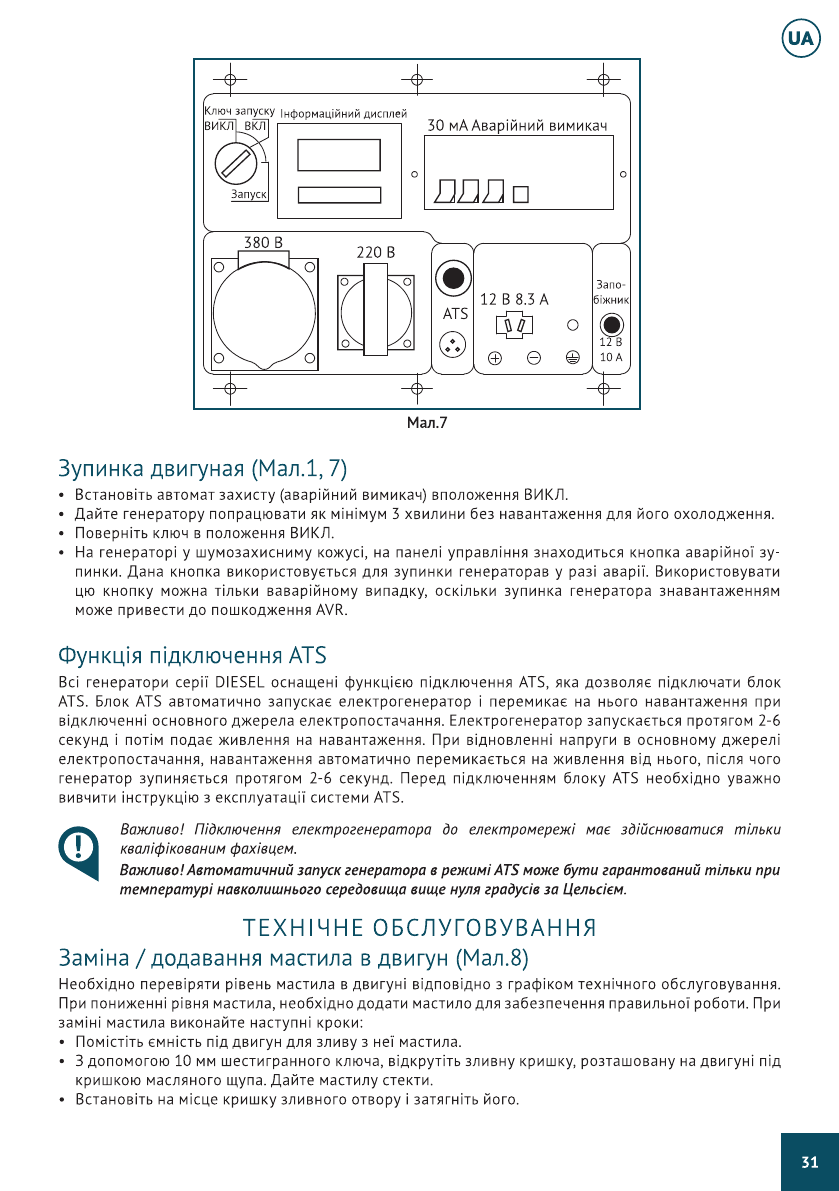 UA

Ключ запуску
ВИКЛ ВКЛ
Запуск
Інформаційний дисплей
30 мА Аварійний вимикач
380 В
220 В
ATS
12 В 8.3 А
Запо-біжник
12 В 10 А

Мал.7

Зупинка двигуная (Мал.1, 7)

• Встановіть автомат захисту (аварійний вимикач) вположення ВИКЛ.
• Дайте генератору попрацювати як мінімум 3 хвилини без навантаження для його охолодження.
• Поверніть ключ в положення ВИКЛ.
• На генераторі у шумозахисниму кожусі, на панелі управління знаходиться кнопка аварійної зупинки. Дана кнопка використовується для зупинки генераторав у разі аварії. Використовувати цю кнопку можна тільки ваварійному випадку, оскільки зупинка генератора знавантаженням може привести до пошкодження AVR.

Функція підключення ATS

Всі генератори серії DIESEL оснащені функцією підключення ATS, яка дозволяє підключати блок ATS. Блок ATS автоматично запускає електрогенератор і перемикає на нього навантаження при відключенні основного джерела електропостачання. Електрогенератор запускається протягом 2-6 секунд і потім подає живлення на навантаження. При відновленні напруги в основному джерелі електропостачання, навантаження автоматично перемикається на живлення від нього, після чого генератор зупиняється протягом 2-6 секунд. Перед підключенням блоку ATS необхідно уважно вивчити інструкцію з експлуатації системи ATS.

Важливо! Підключення електрогенератора до електромережі має здійснюватися тільки кваліфікованим фахівцем.
Важливо! Автоматичний запуск генератора в режимі ATS може бути гарантований тільки при температурі навколишнього середовища вище нуля градусів за Цельсієм.

ТЕХНІЧНЕ ОБСЛУГОВУВАННЯ

Заміна / додавання мастила в двигун (Мал.8)

Необхідно перевіряти рівень мастила в двигуні відповідно з графіком технічного обслуговування. При пониженні рівня мастила, необхідно додати мастило для забезпечення правильної роботи. При заміні мастила виконайте наступні кроки:
• Помістіть ємність під двигун для зливу з неї мастила.
• З допомогою 10 мм шестигранного ключа, відкрутіть зливну кришку, розташовану на двигуні під кришкою масляного щупа. Дайте мастилу стекти.
• Встановіть на місце кришку зливного отвору і затягніть його.

31