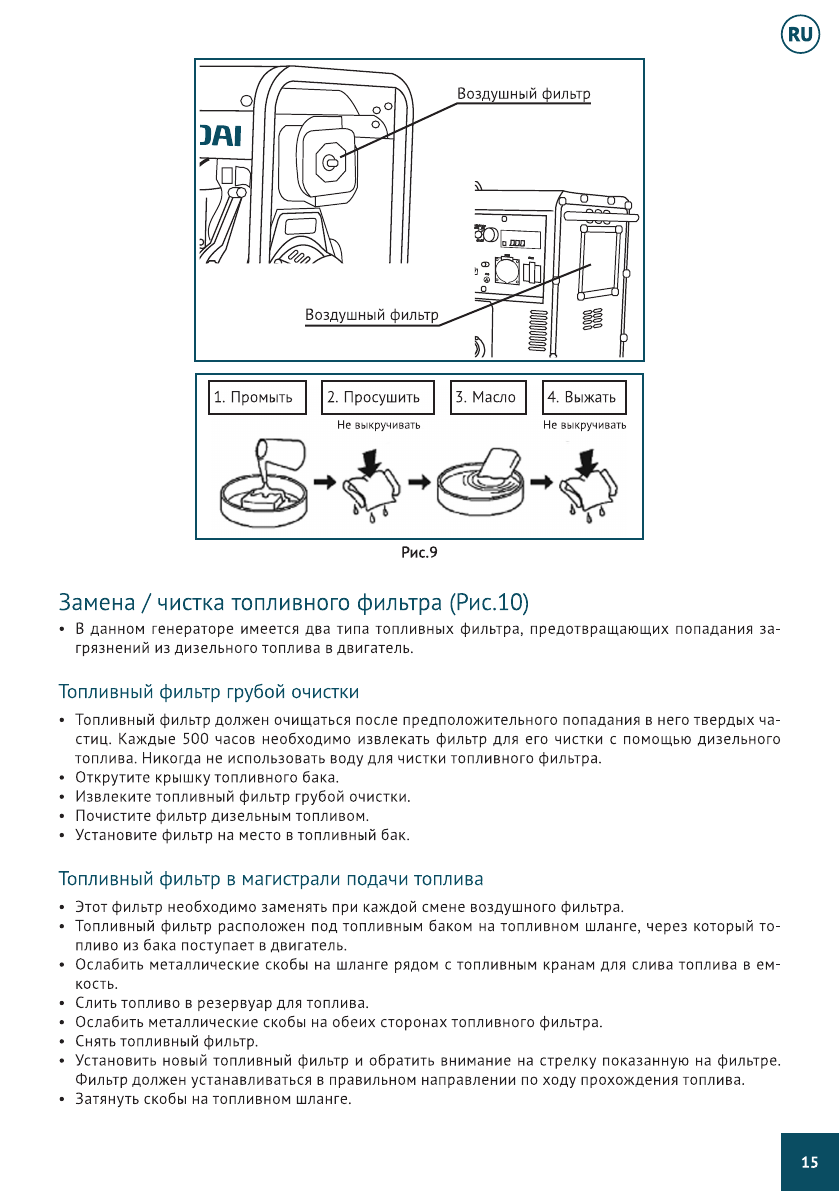 RU

Воздушный фильтр

DAI

Воздушный фильтр

1. Промыть

2. Просушить

Не выкручивать

3. Масло

4. Выжать

Не выкручивать

Рис.9

Замена / чистка топливного фильтра (Рис.10)

• В данном генераторе имеется два типа топливных фильтра, предотвращающих попадания загрязнений из дизельного топлива в двигатель.

Топливный фильтр грубой очистки

• Топливный фильтр должен очищаться после предположительного попадания в него твердых частиц. Каждые 500 часов необходимо извлекать фильтр для его чистки с помощью дизельного топлива. Никогда не использовать воду для чистки топливного фильтра.
• Открутите крышку топливного бака.
• Извлеките топливный фильтр грубой очистки.
• Почистите фильтр дизельным топливом.
• Установите фильтр на место в топливный бак.

Топливный фильтр в магистрали подачи топлива

• Этот фильтр необходимо заменять при каждой смене воздушного фильтра.
• Топливный фильтр расположен под топливным баком на топливном шланге, через который топливо из бака поступает в двигатель.
• Ослабить металлические скобы на шланге рядом с топливным кранам для слива топлива в емкость.
• Слить топливо в резервуар для топлива.
• Ослабить металлические скобы на обеих сторонах топливного фильтра.
• Снять топливный фильтр.
• Установить новый топливный фильтр и обратить внимание на стрелку показанную на фильтре. Фильтр должен устанавливаться в правильном направлении по ходу прохождения топлива.
• Затянуть скобы на топливном шланге.

15