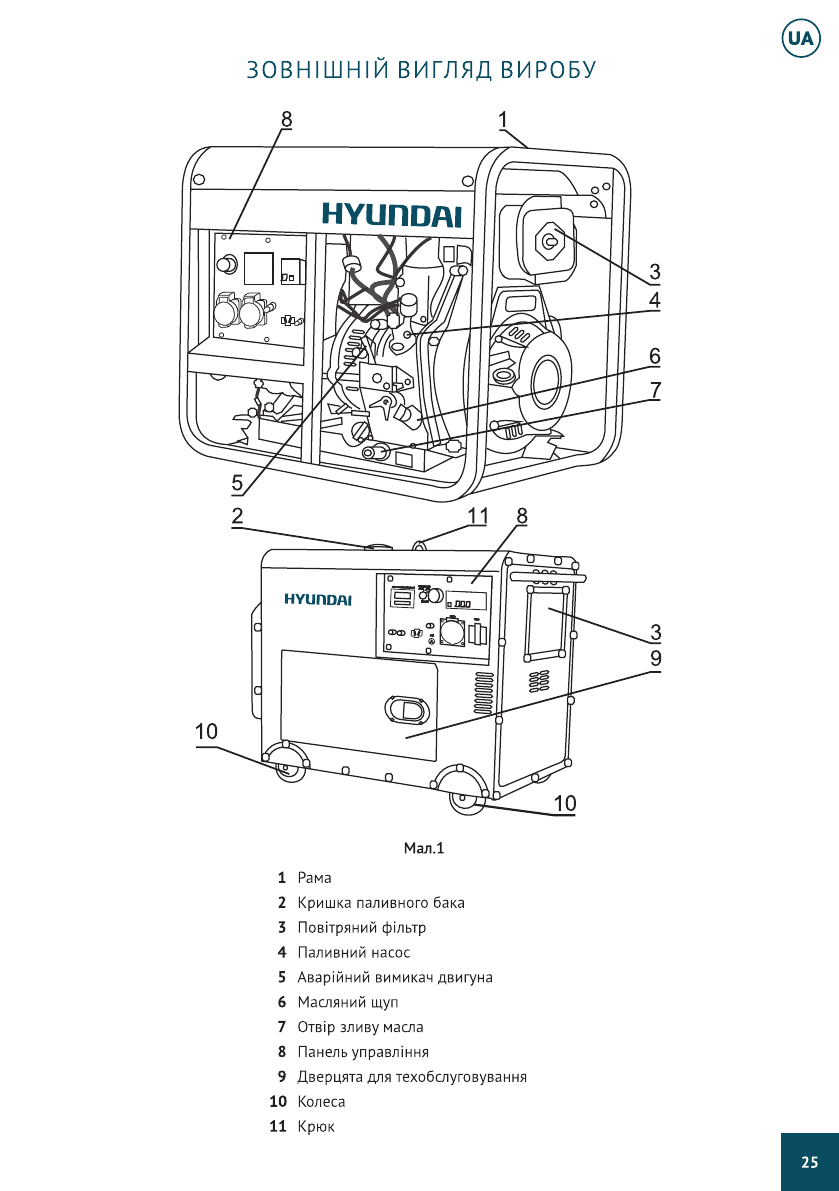 UA

ЗОВНІШНІЙ ВИГЛЯД ВИРОБУ

8
1
HYUNDAI
3
4
6
7
5

2
11
8
HYUNDAI
3
9
10
10

Мал.1

1 Рама
2 Кришка паливного бака
3 Повітряний фільтр
4 Паливний насос
5 Аварійний вимикач двигуна
6 Масляний щуп
7 Отвір зливу масла
8 Панель управління
9 Дверцята для техобслуговування
10 Колеса
11 Крюк

25