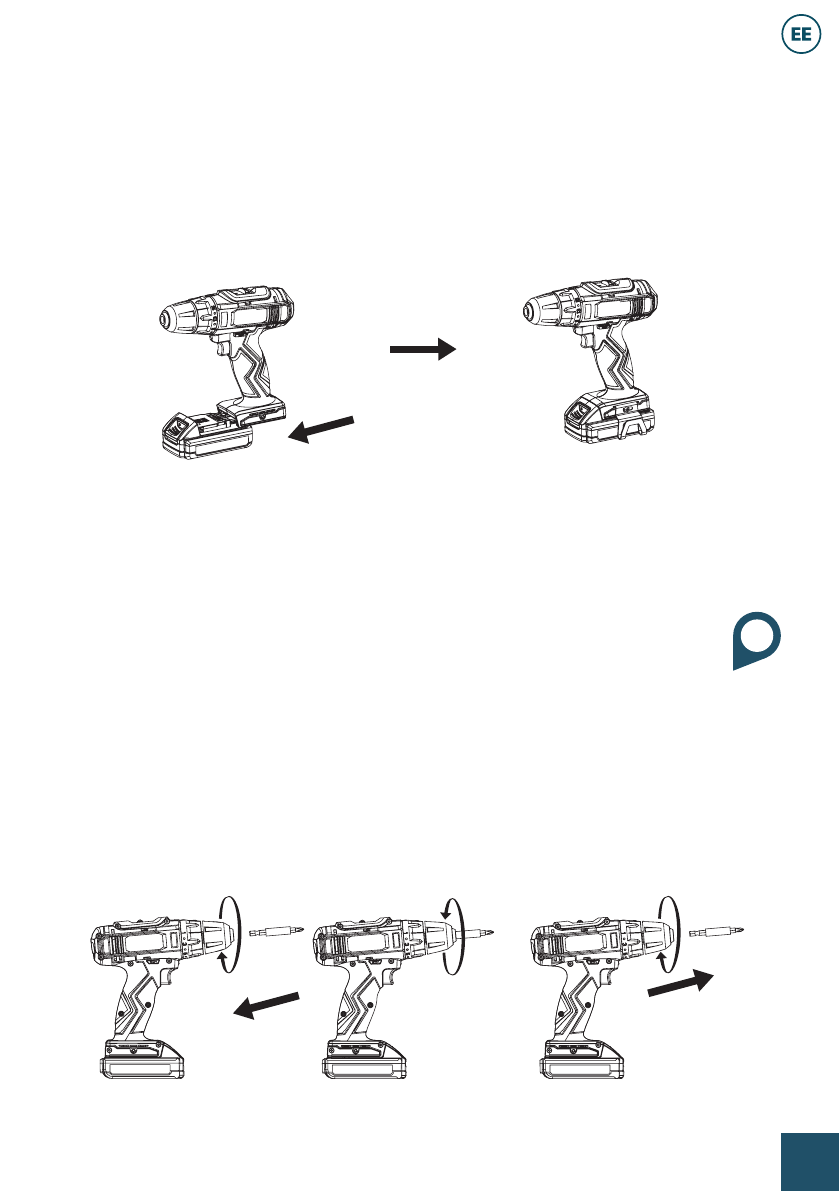 EE