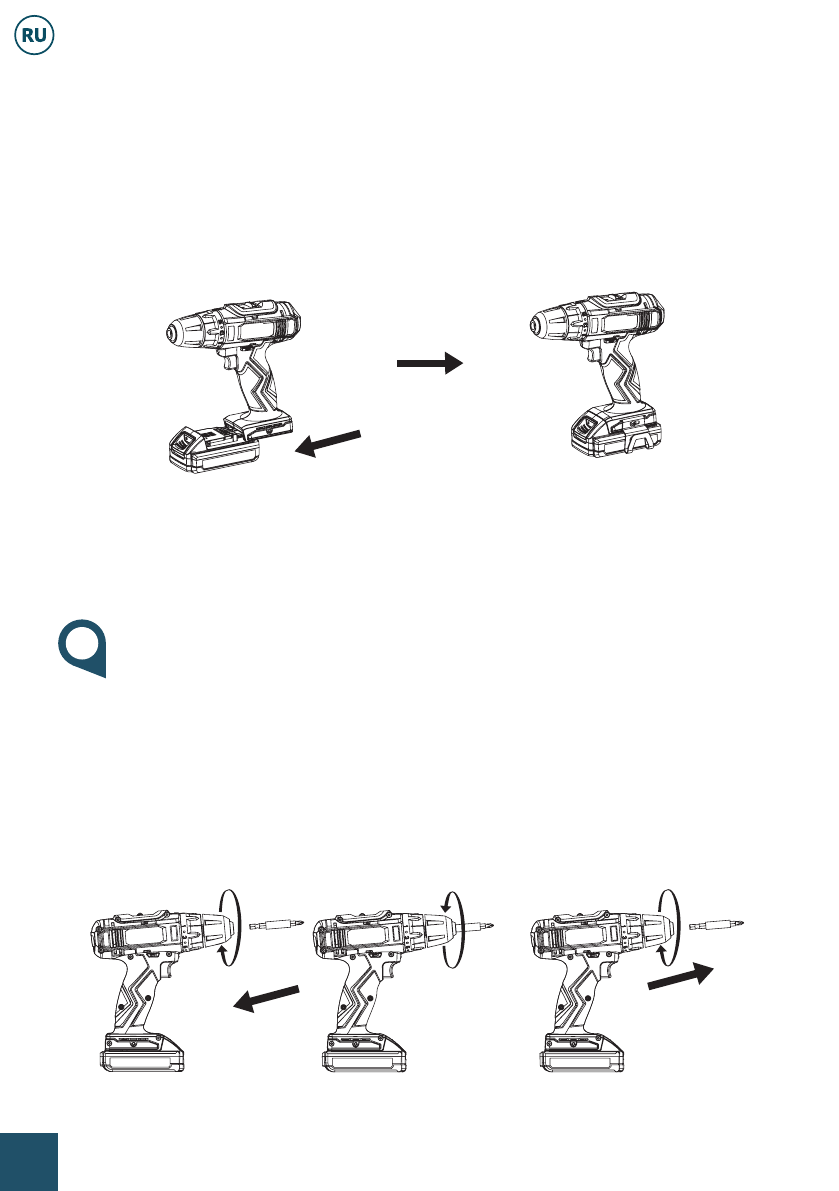 RU