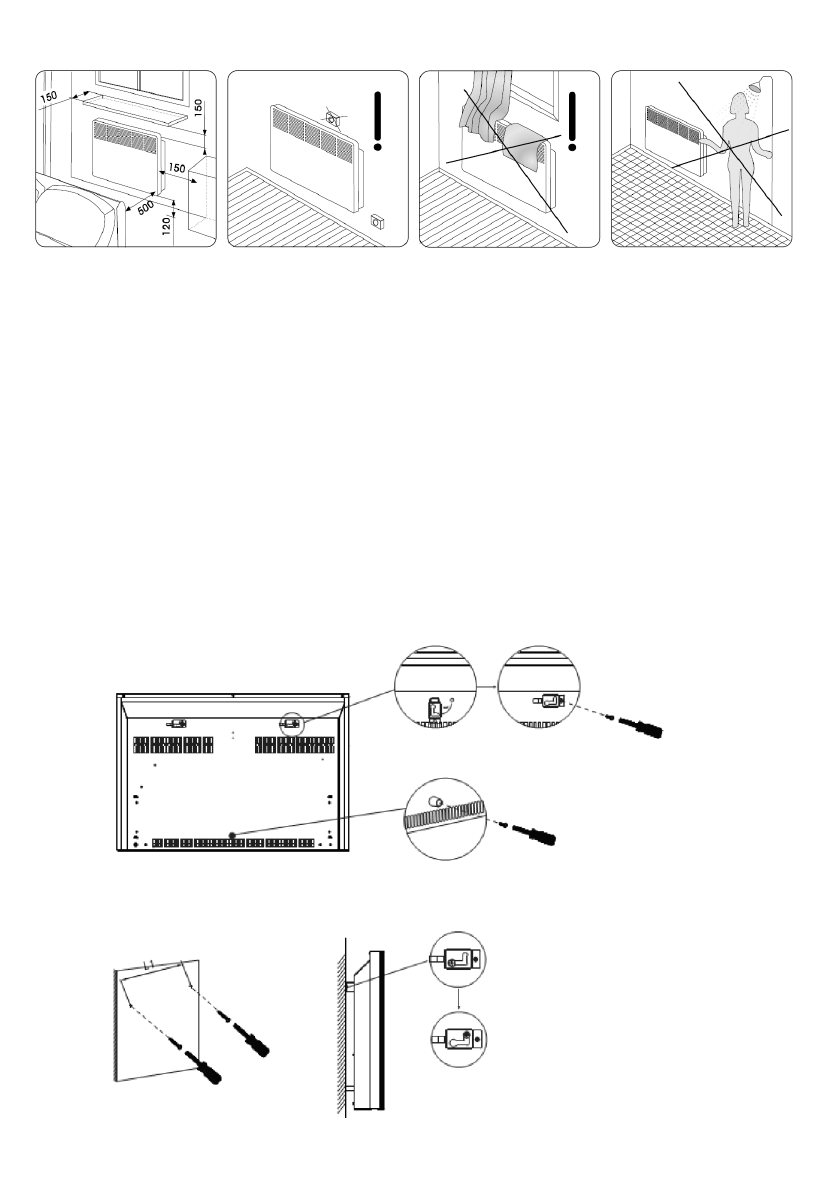 150
150
150
500
120