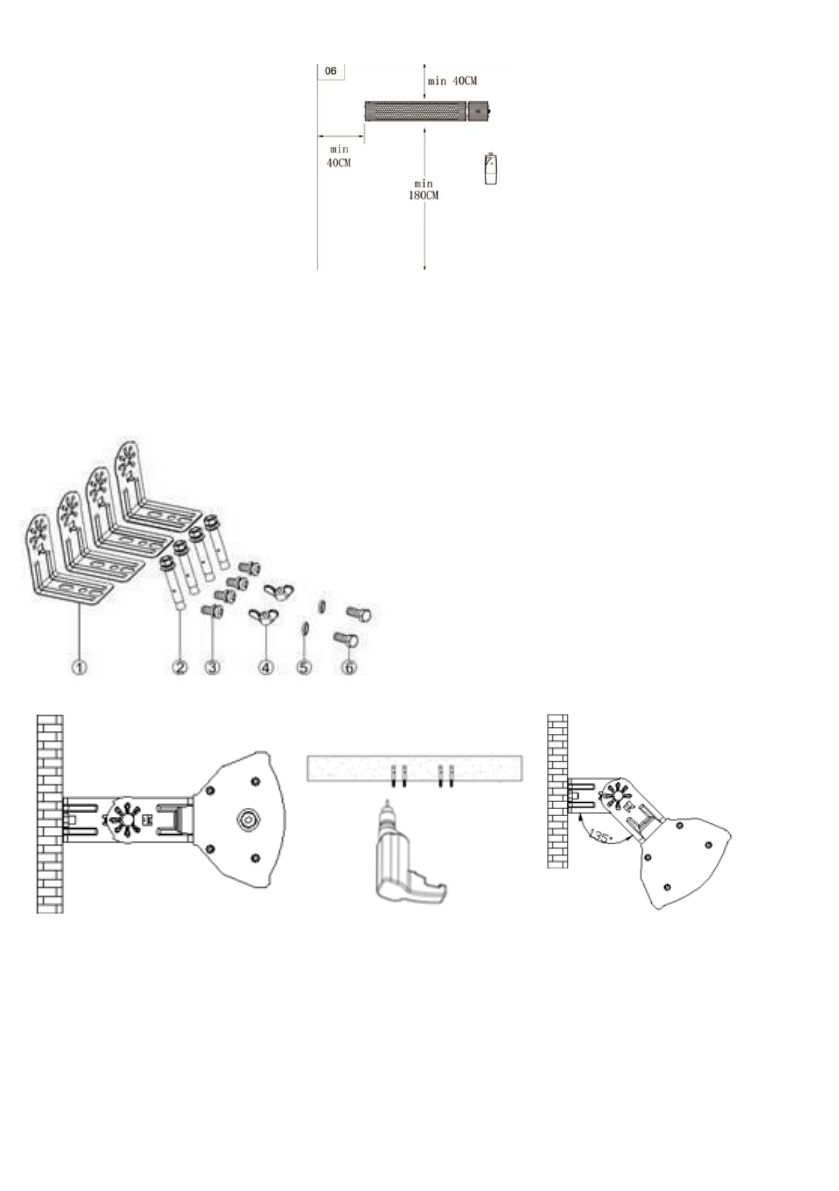 06

min 40CM

min 40CM

min 180CM

①

②

③

④

⑤

⑥

135°