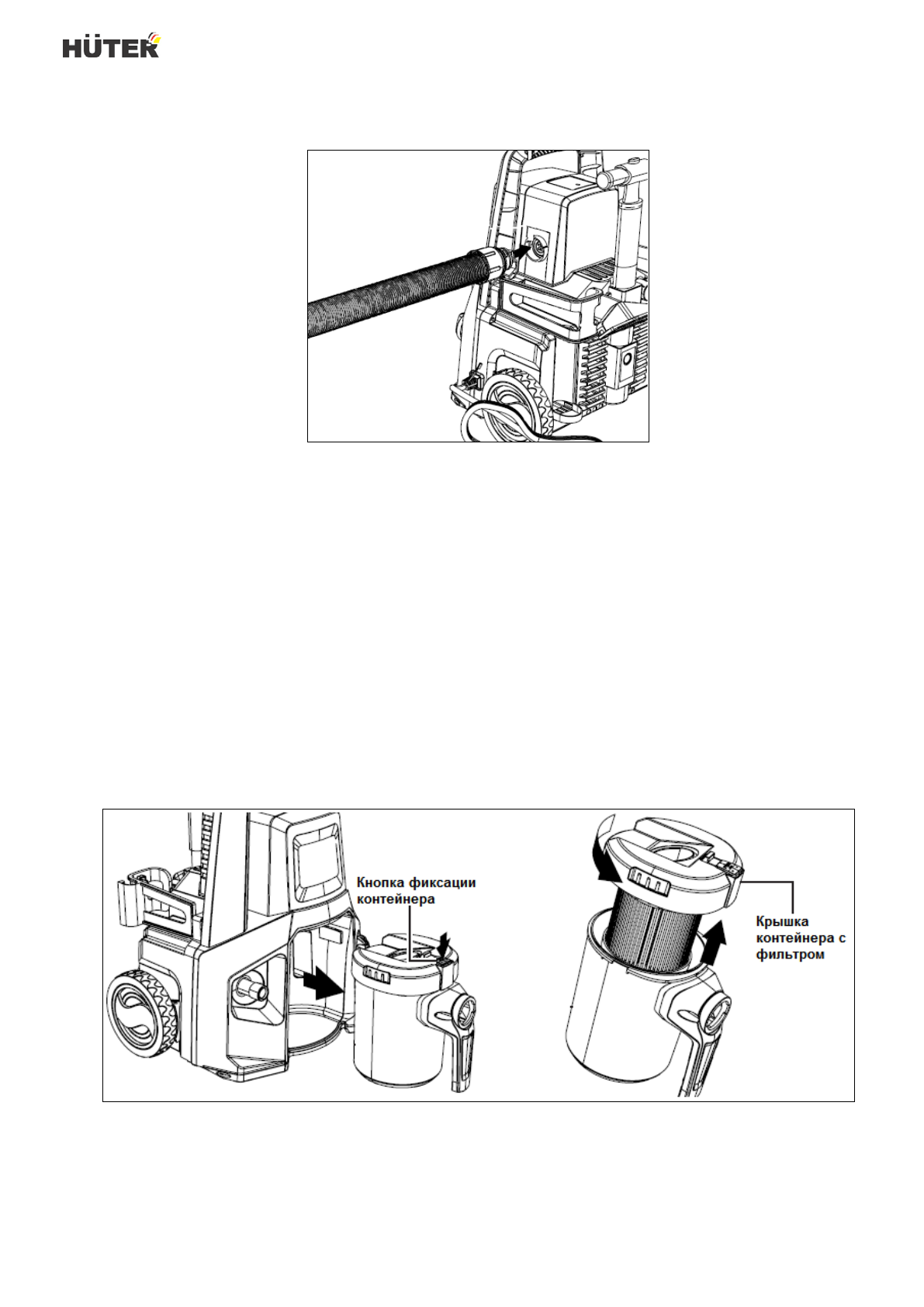 HÜTER

Кнопка фиксации контейнера

Крышка контейнера с фильтром