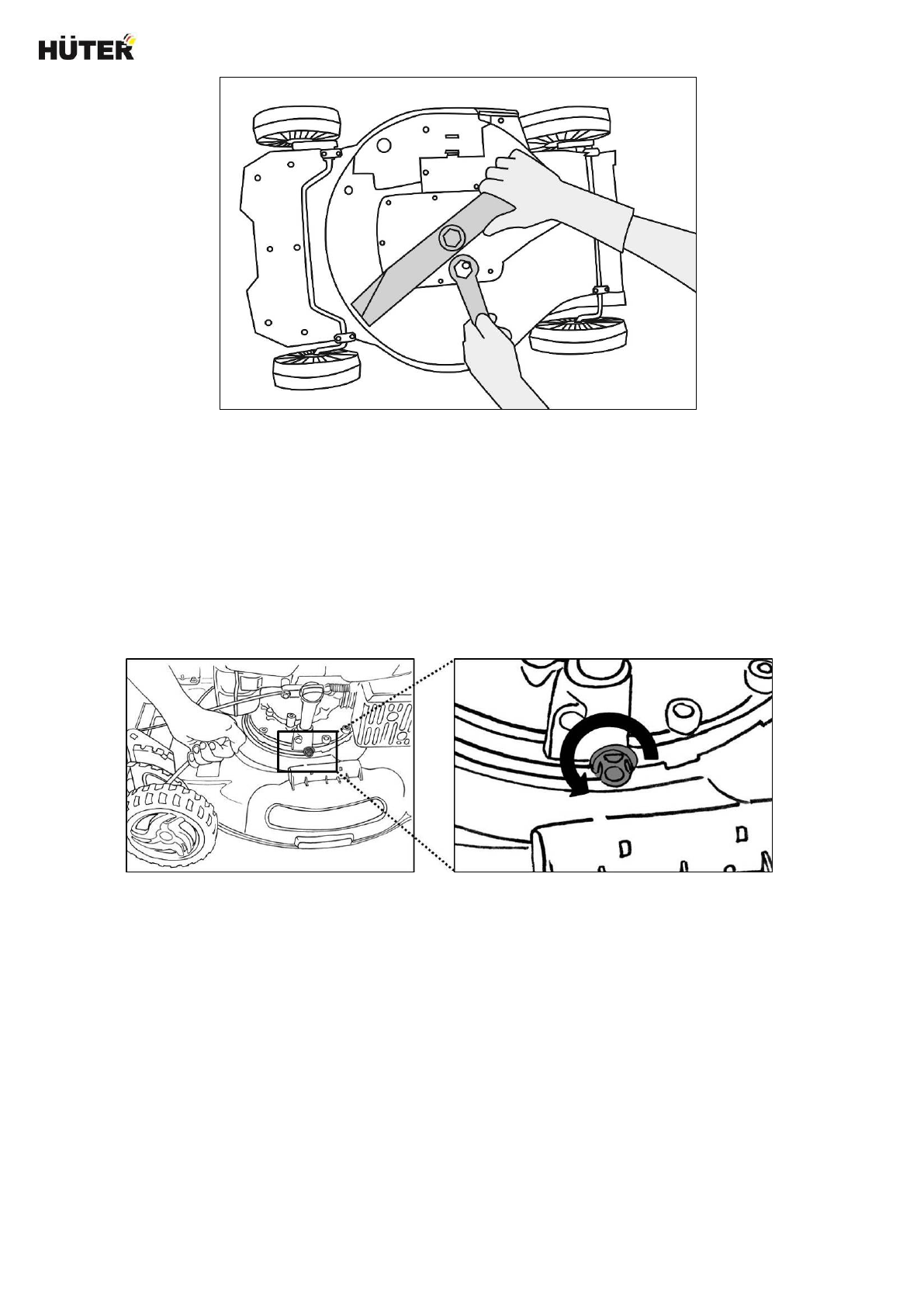 HÜTER