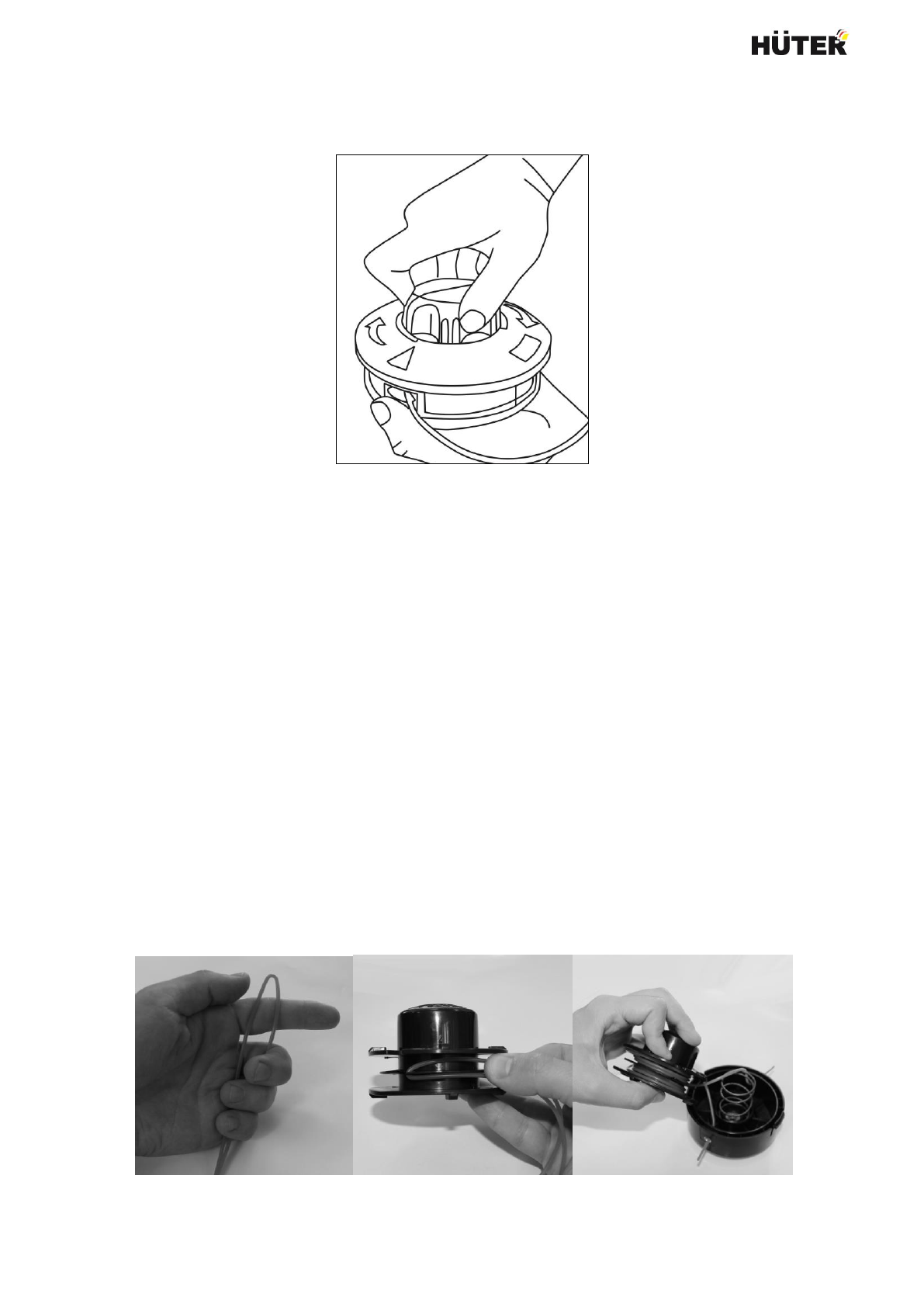 HÜTER