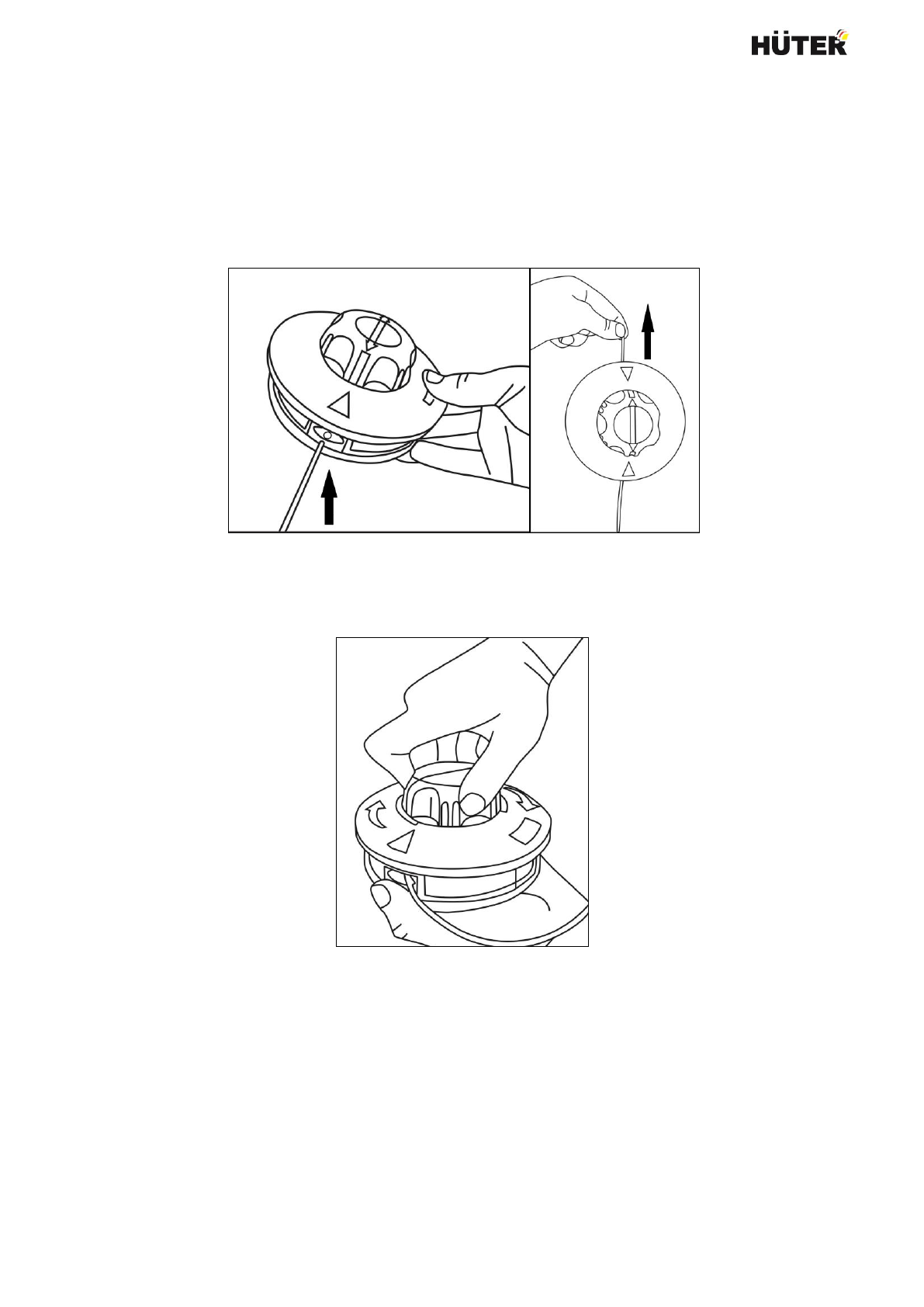 HÜTER