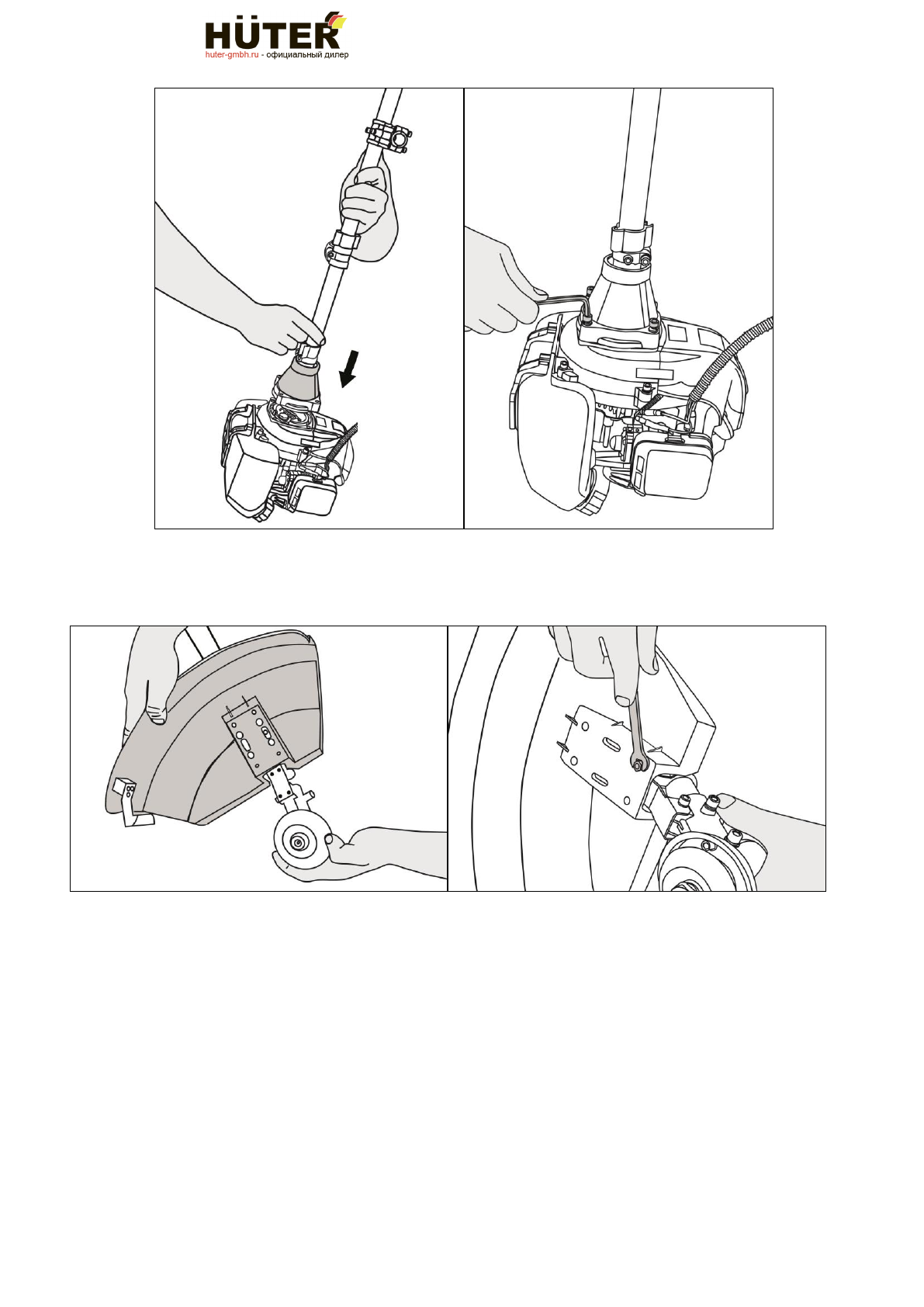 HÜTER
huter-gmbh.ru - официальный дилер