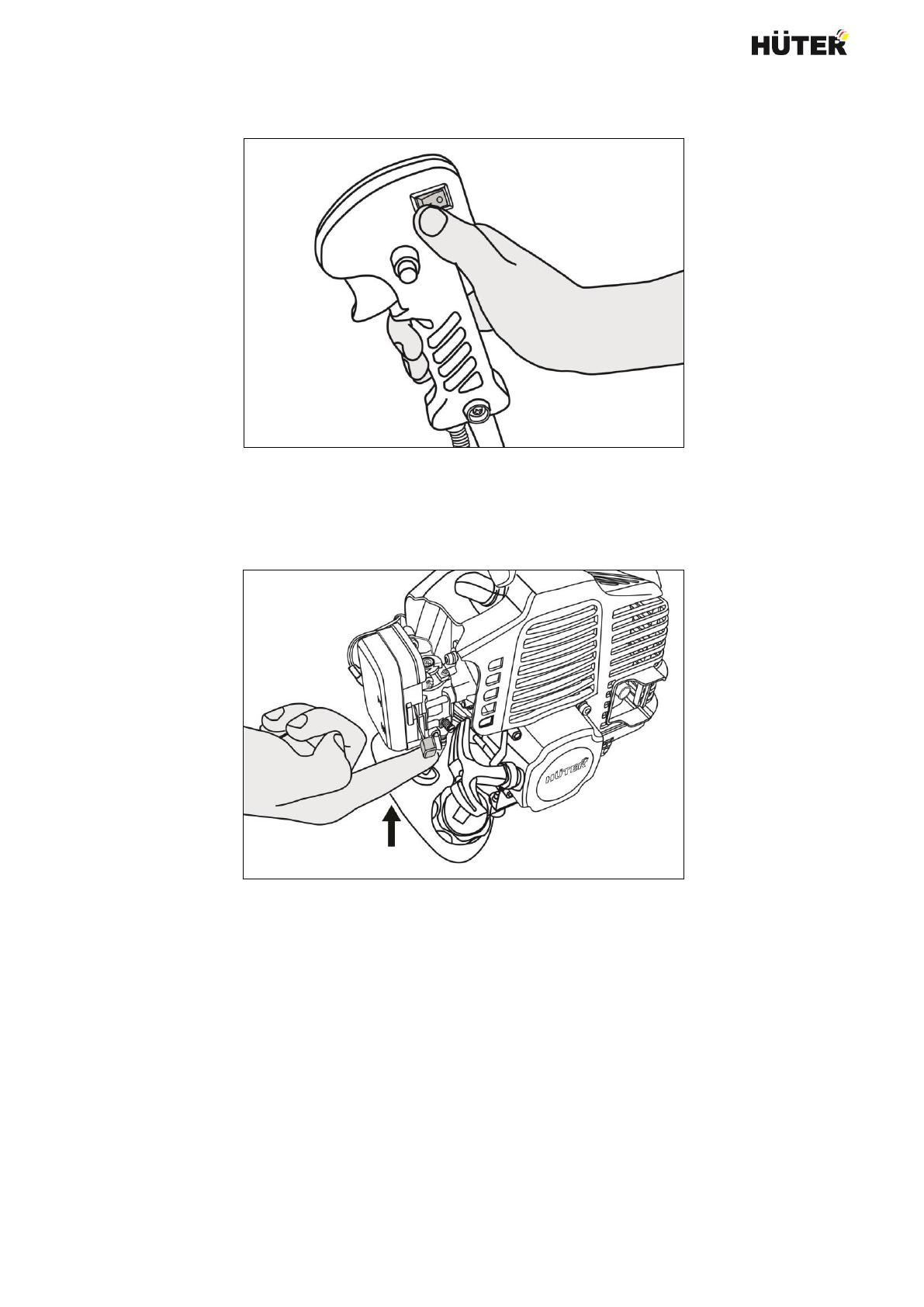 HÜTER

HÜTER