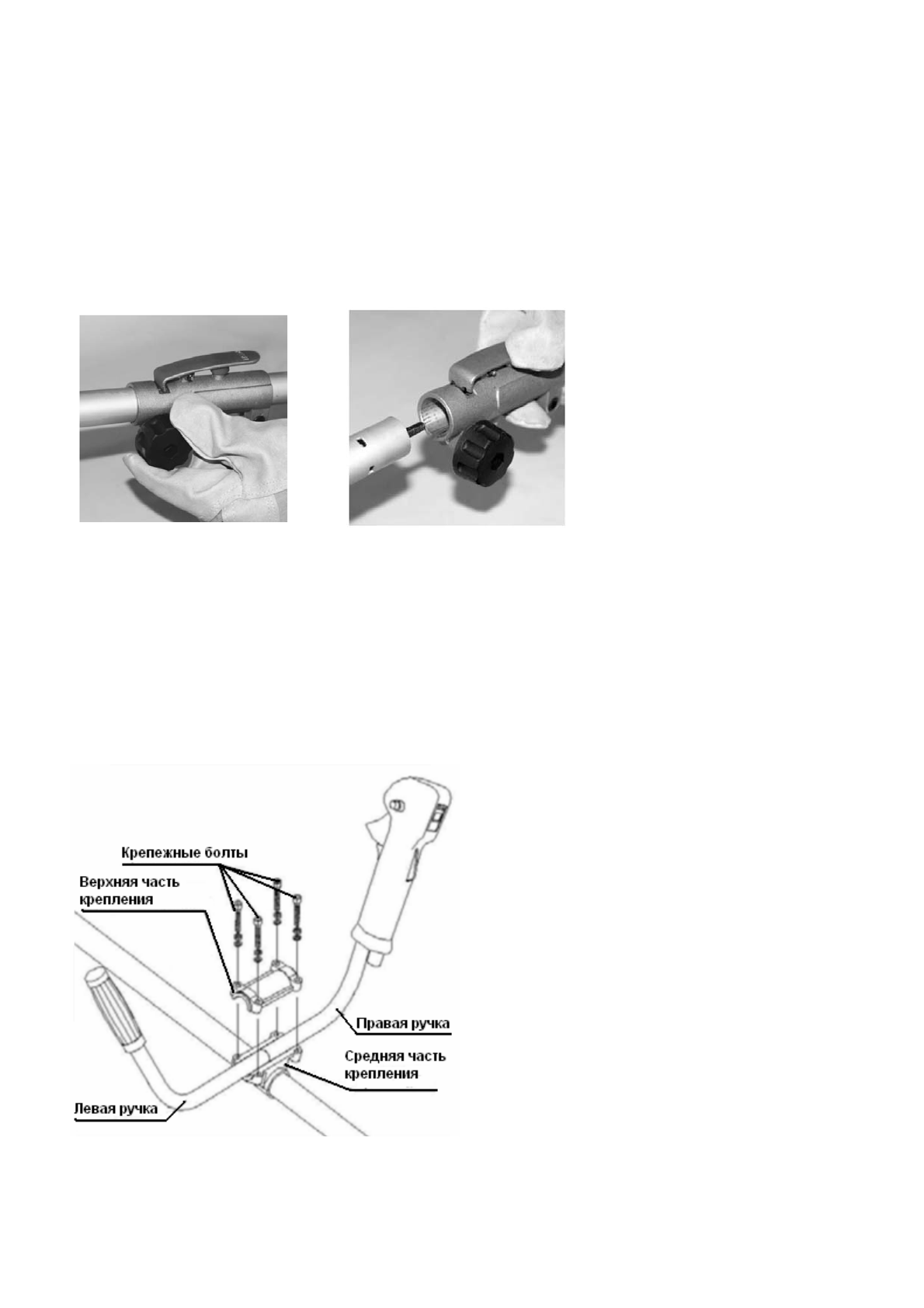 Крепежные болты

Верхняя часть крепления

Правая ручка

Средняя часть крепления

Левая ручка