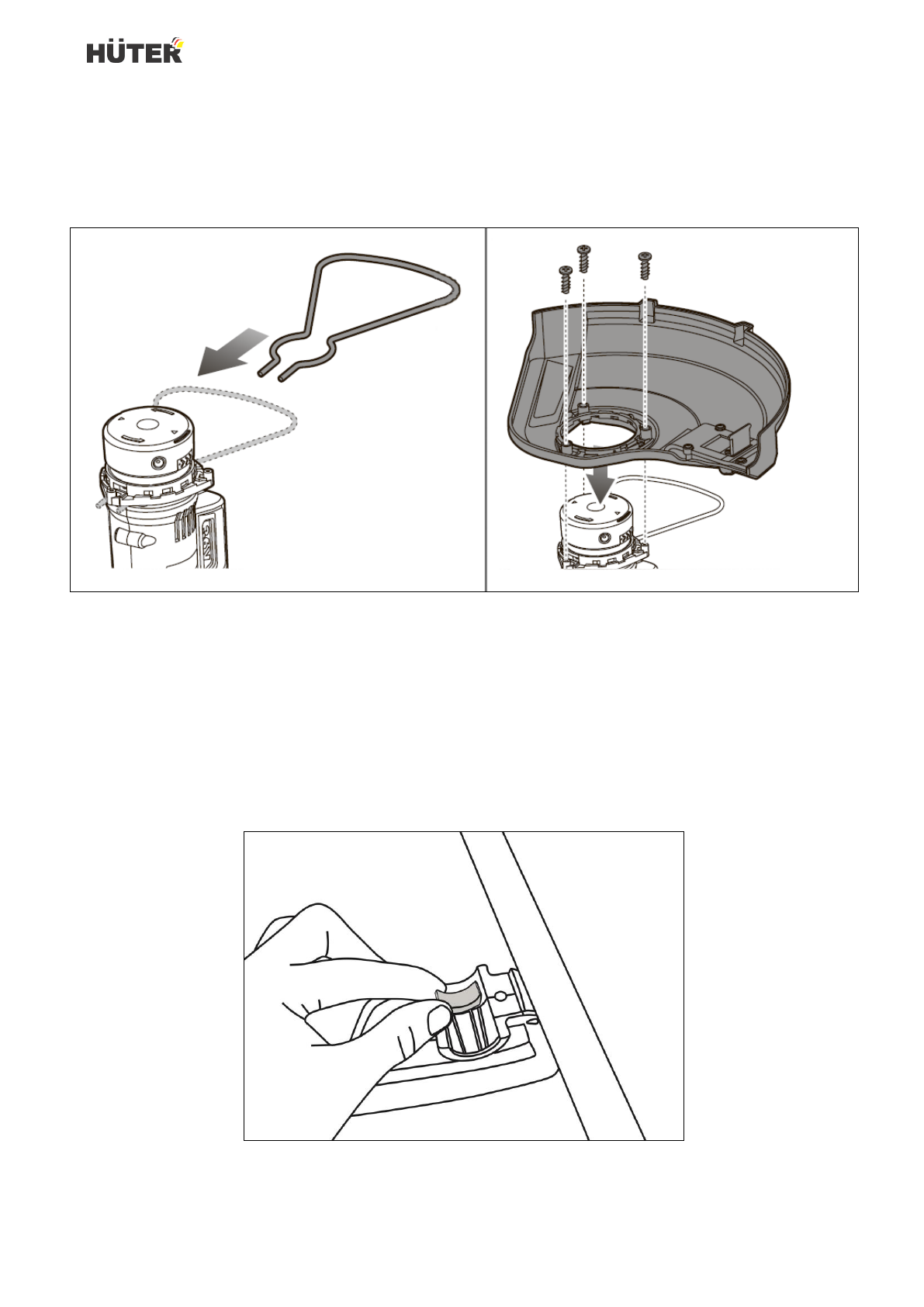 HÜTER