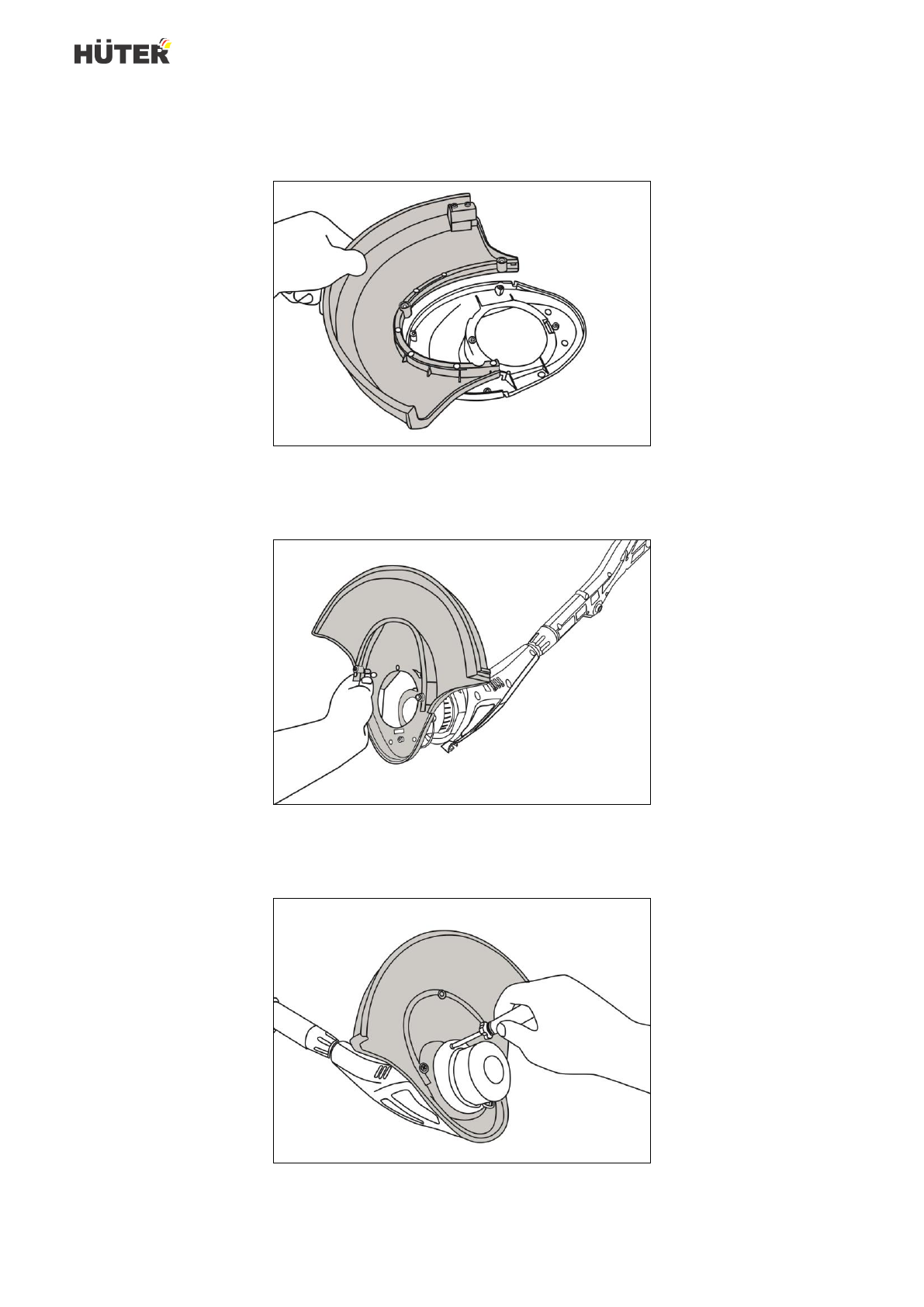 HÜTER