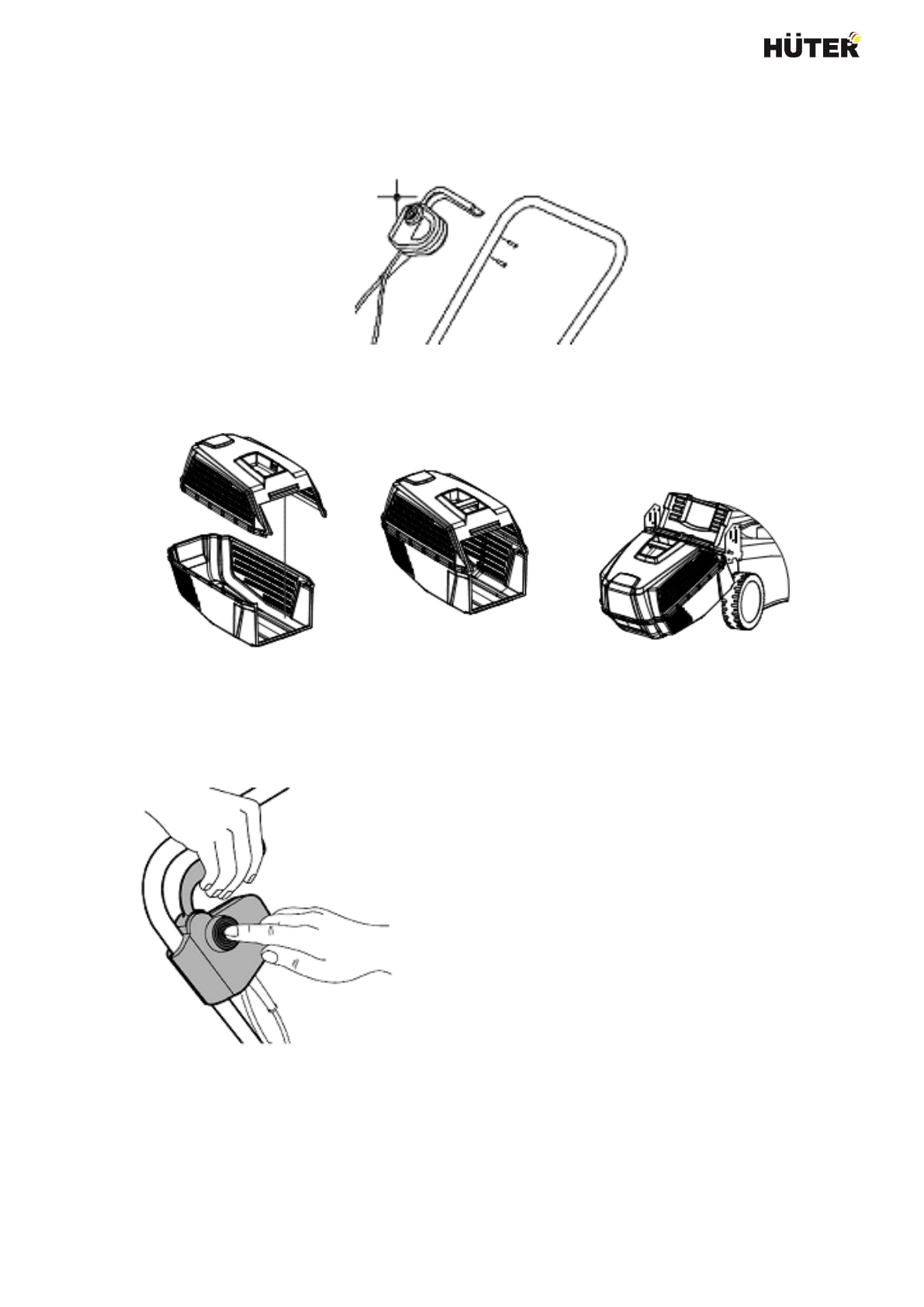 HÜTER