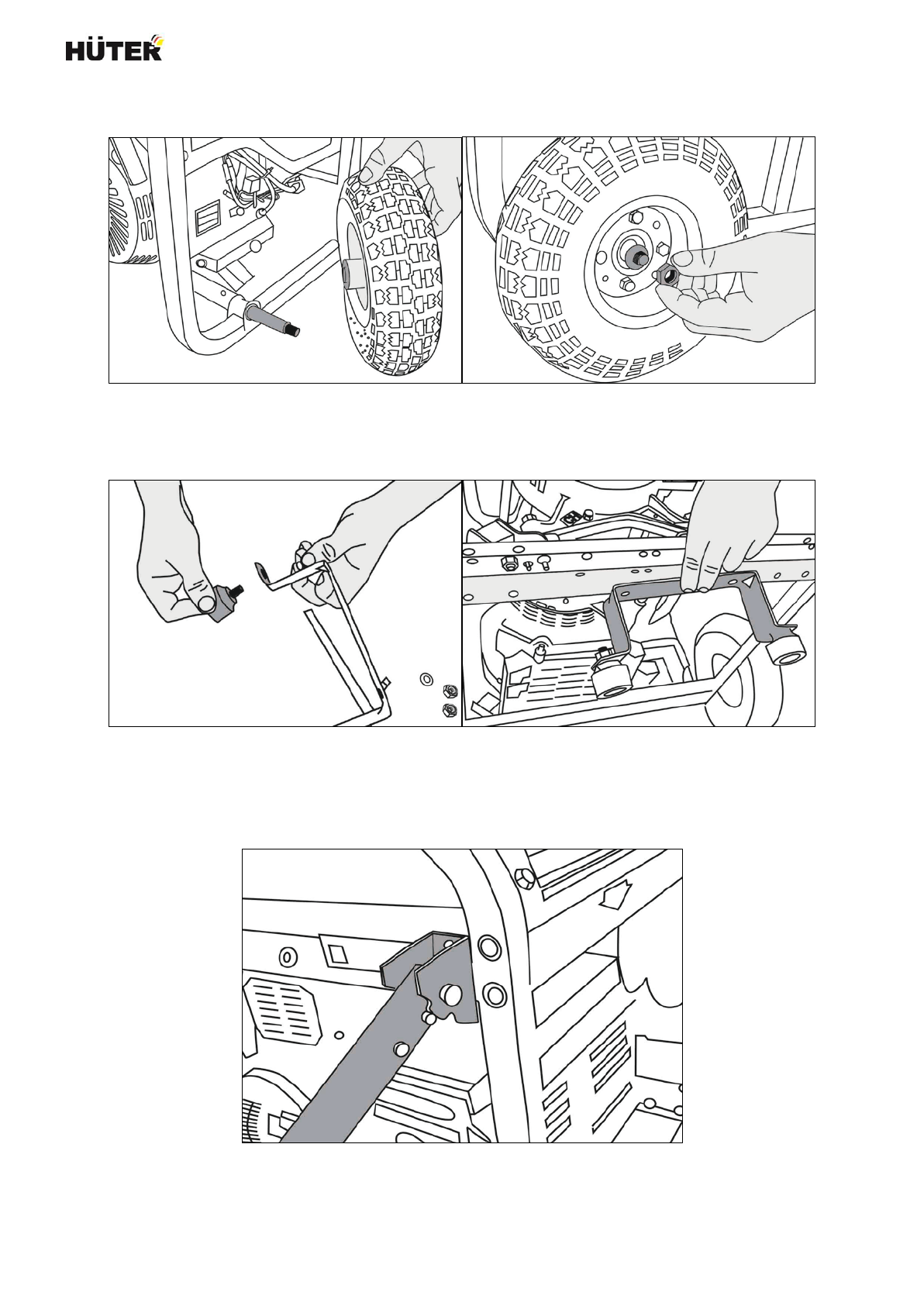 HÜTER