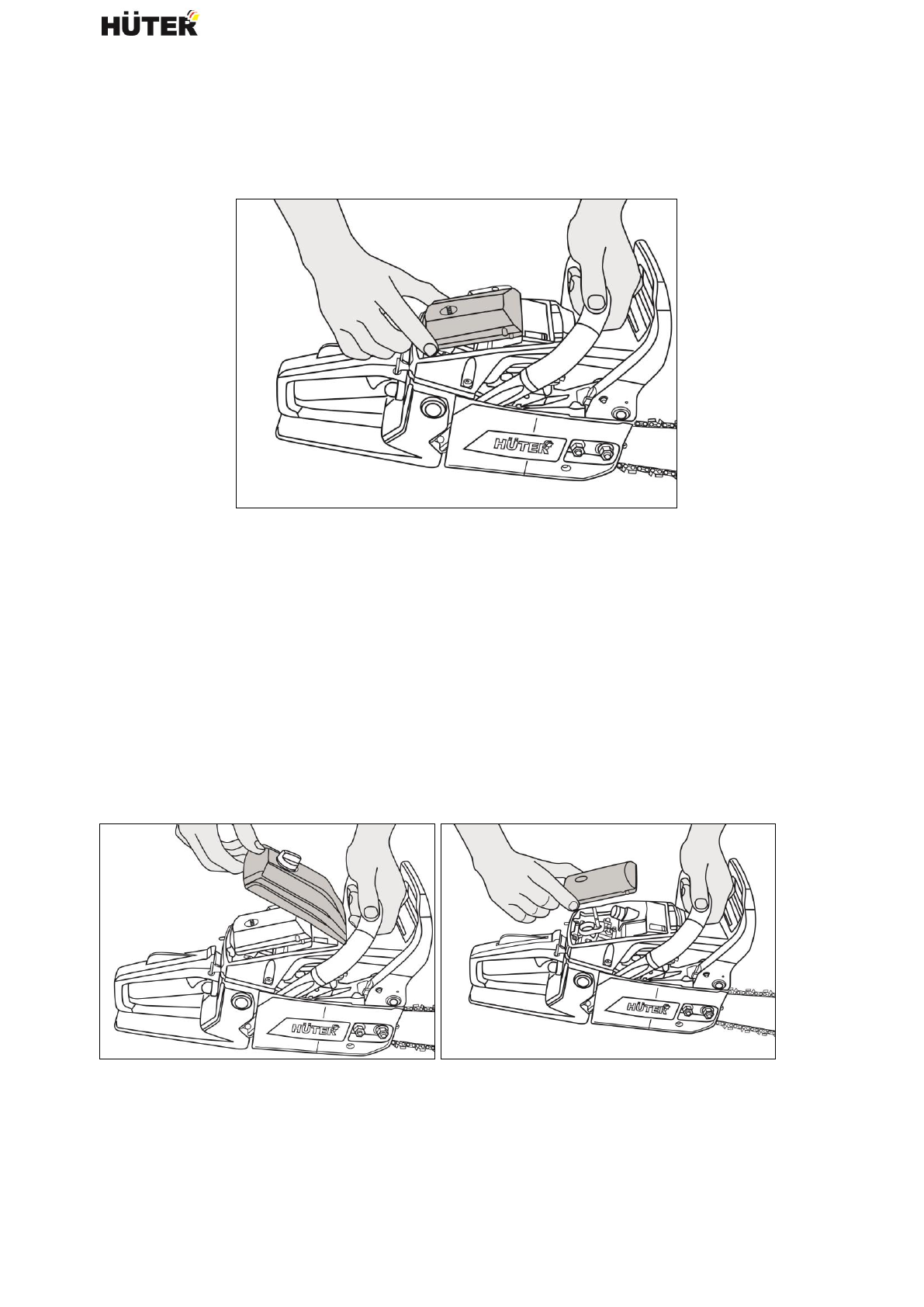 HÜTER

HÜTER

HÜTER

HÜTER