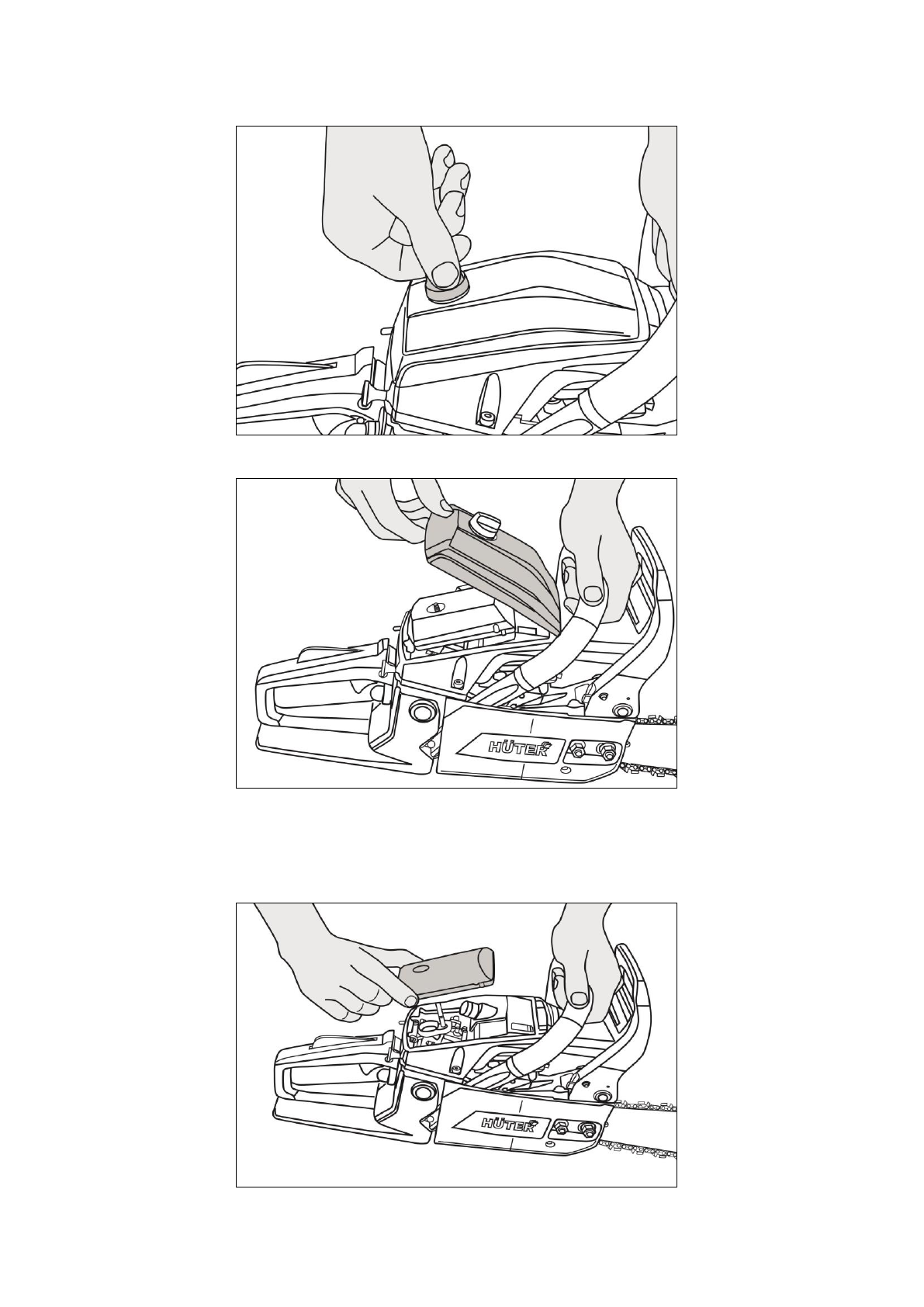 HÜTER

HÜTER