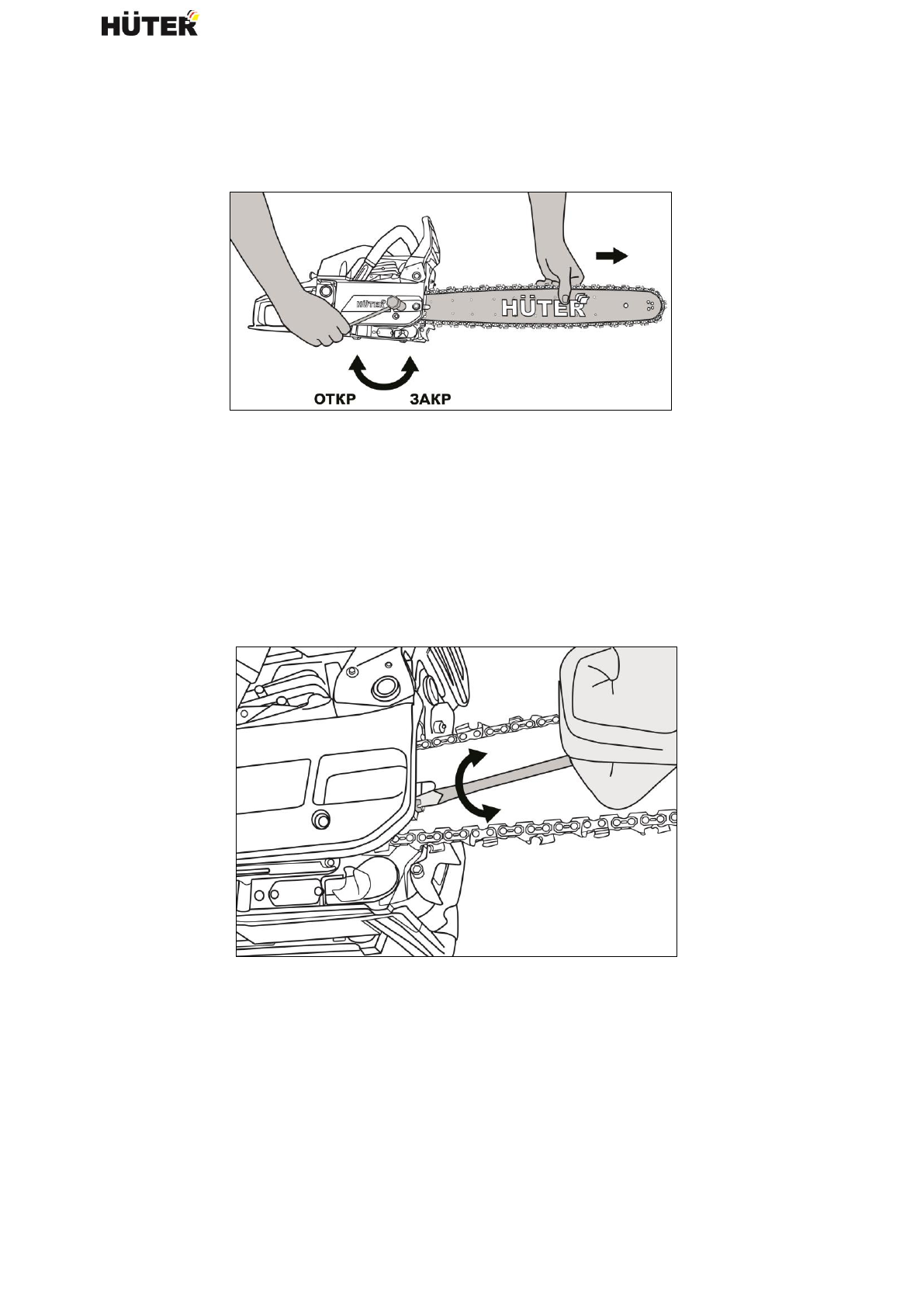 HÜTER

HÜTER

HÜTER

ОТКР ЗАКР