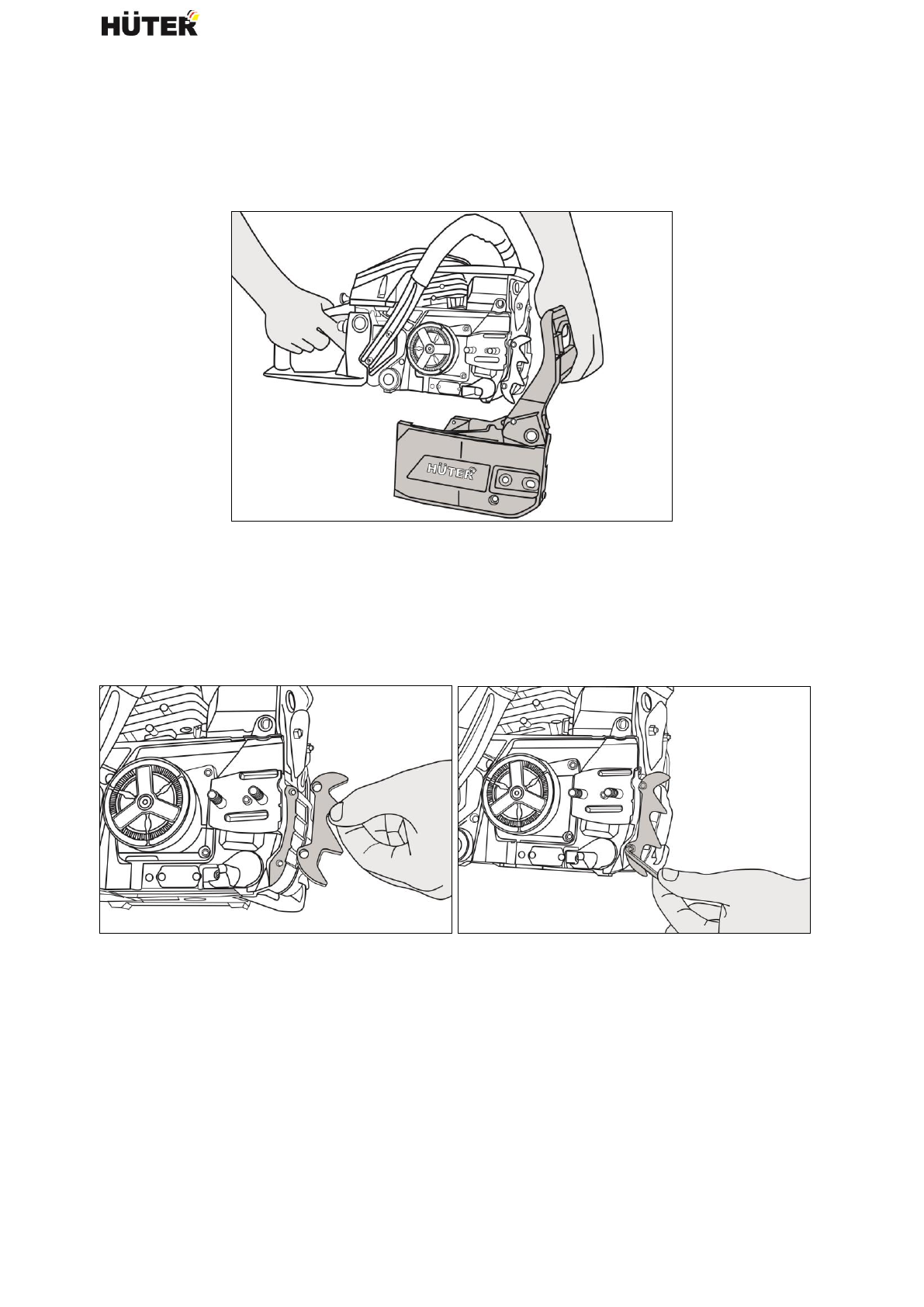 HÜTER

HÜTER