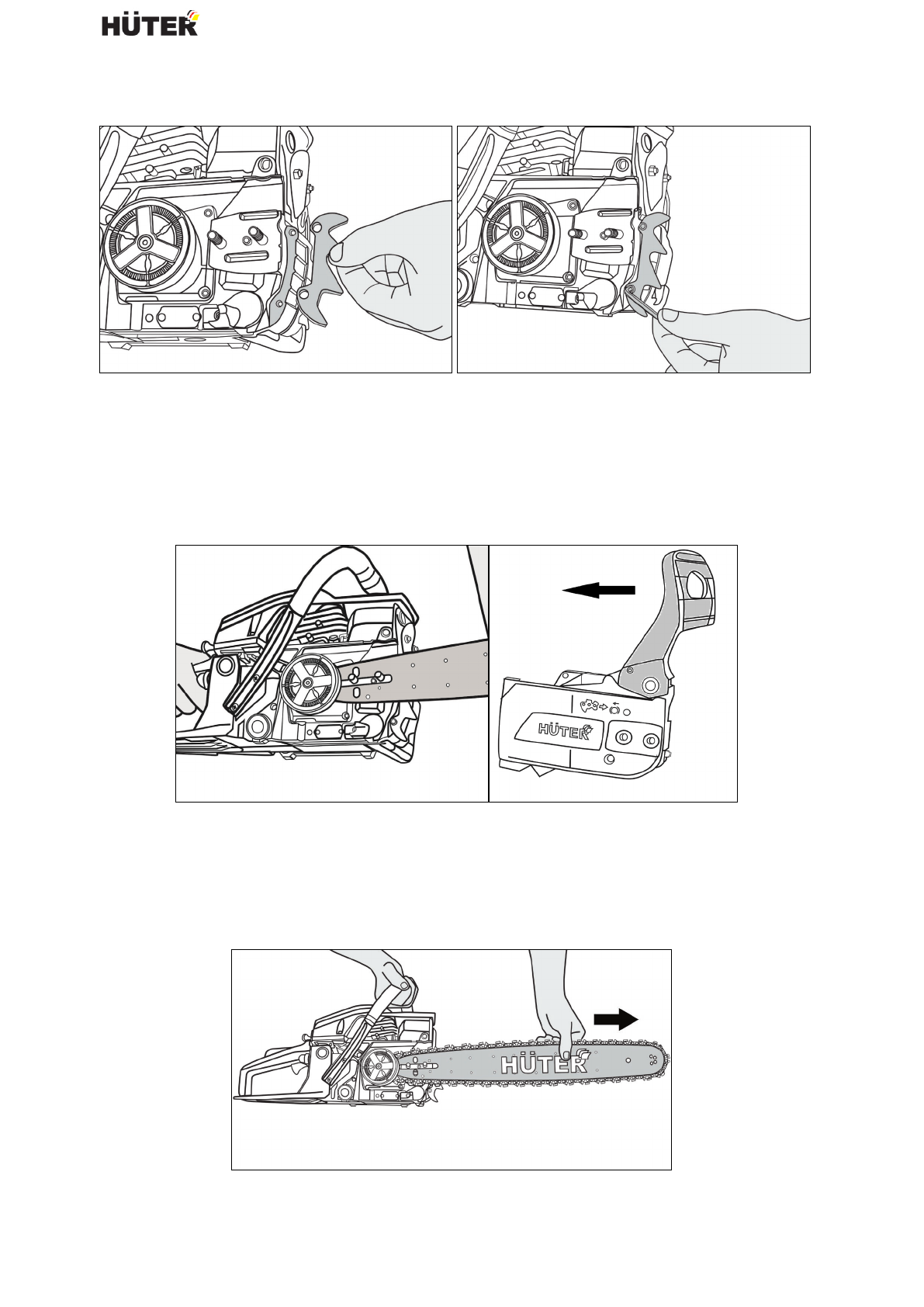 HÜTER

HÜTER

HÜTER