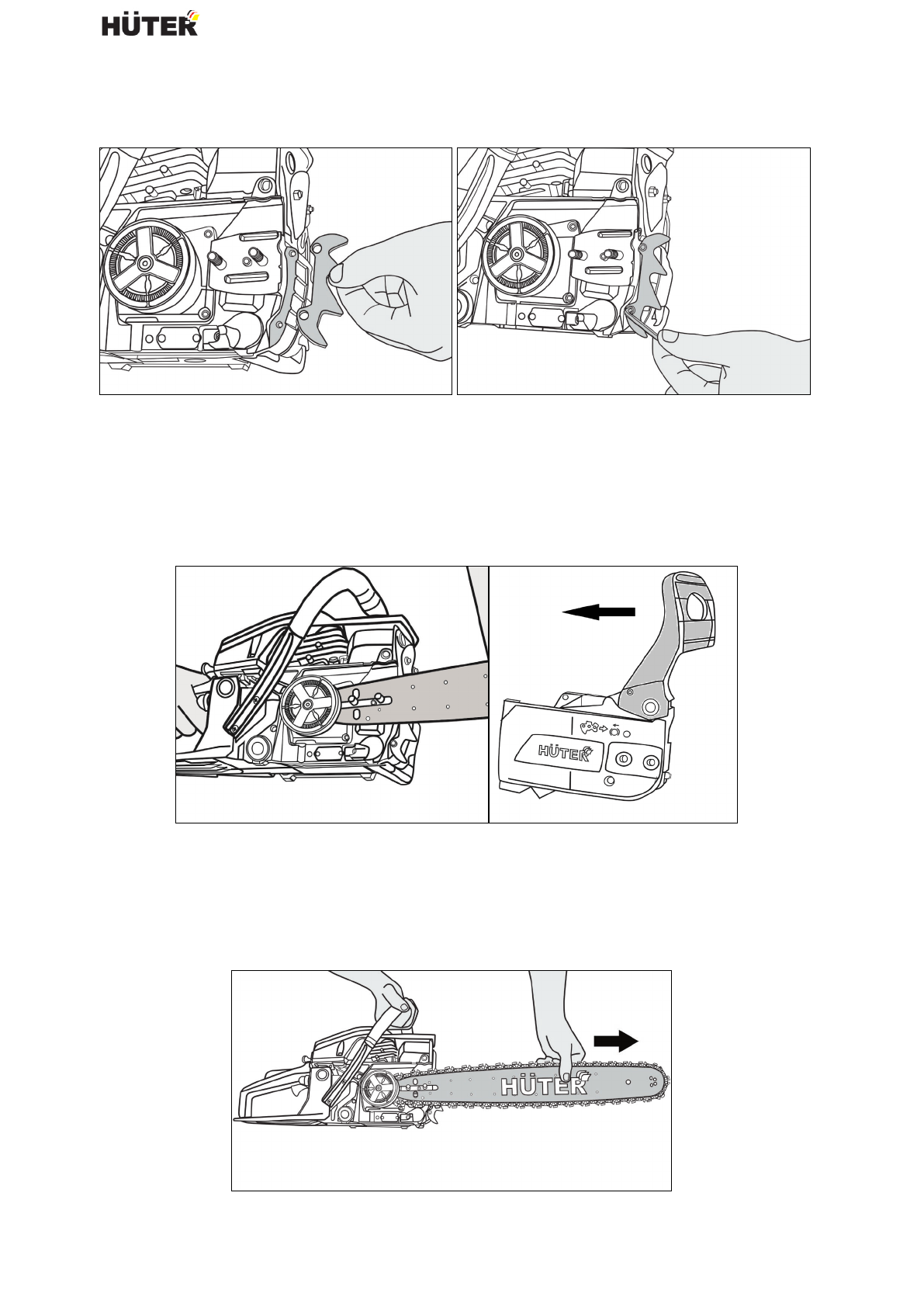 HÜTER

HÜTER

HÜTER