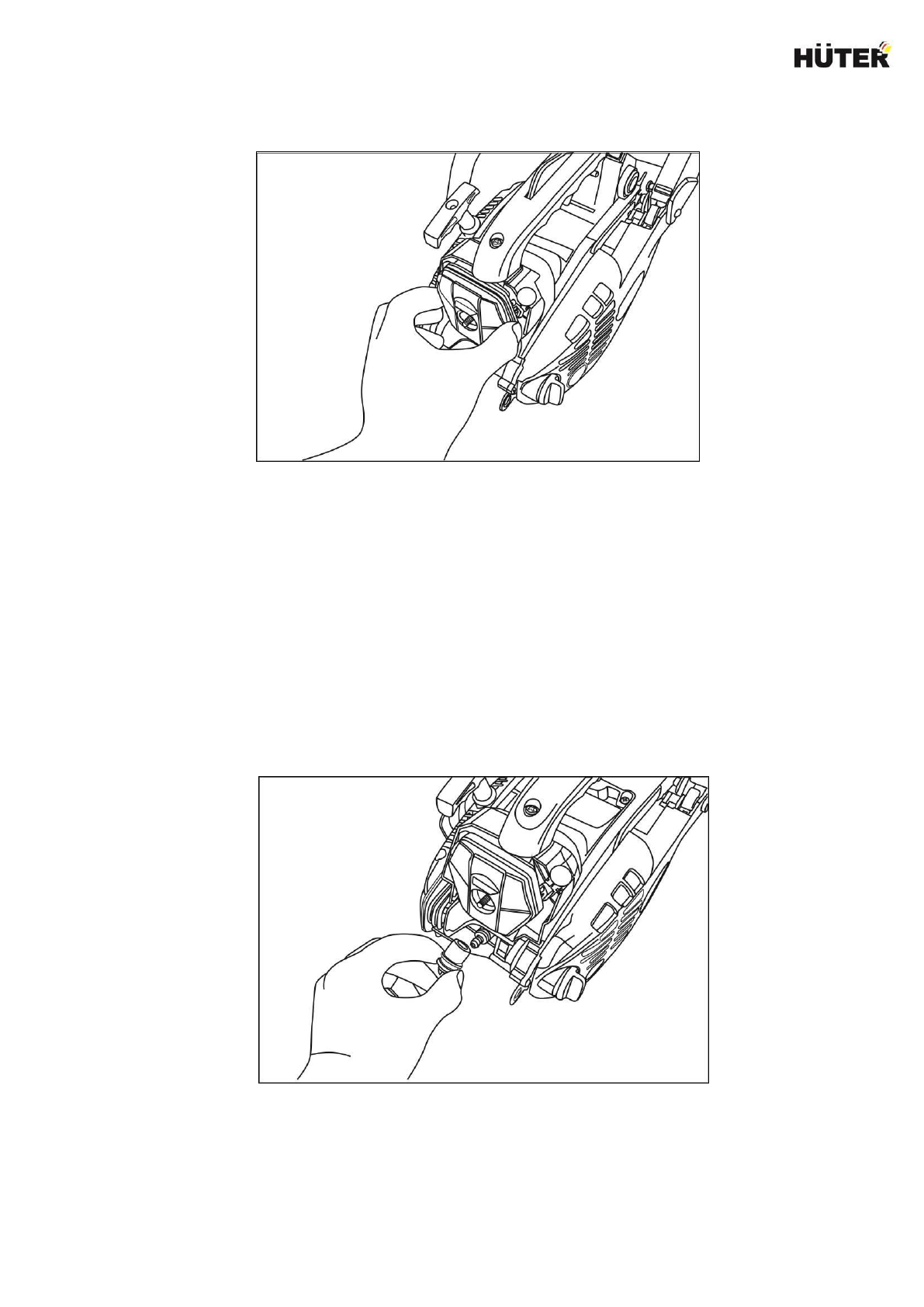 HÜTER