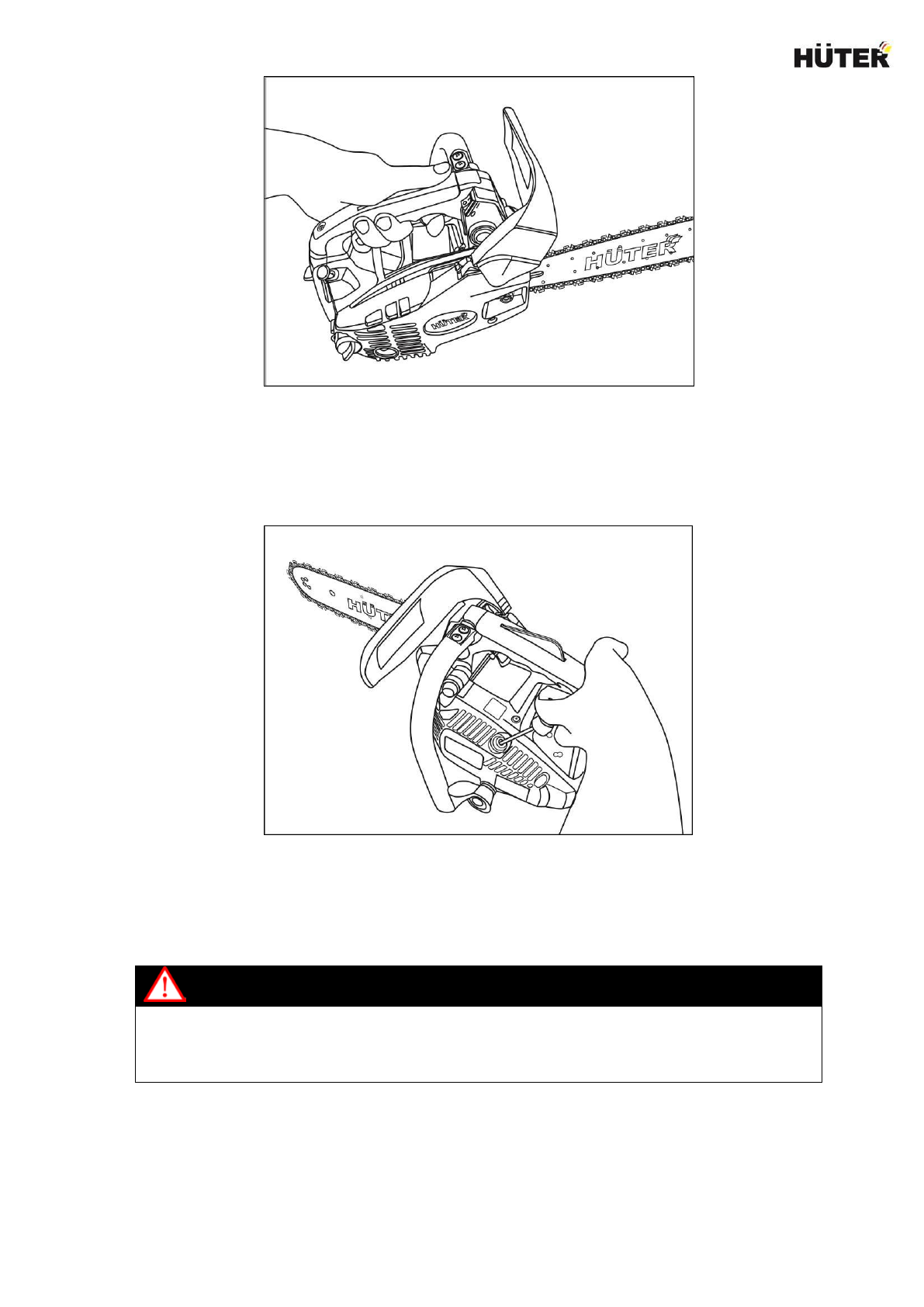 HÜTER

HÜTER

HÜTER

HÜTER